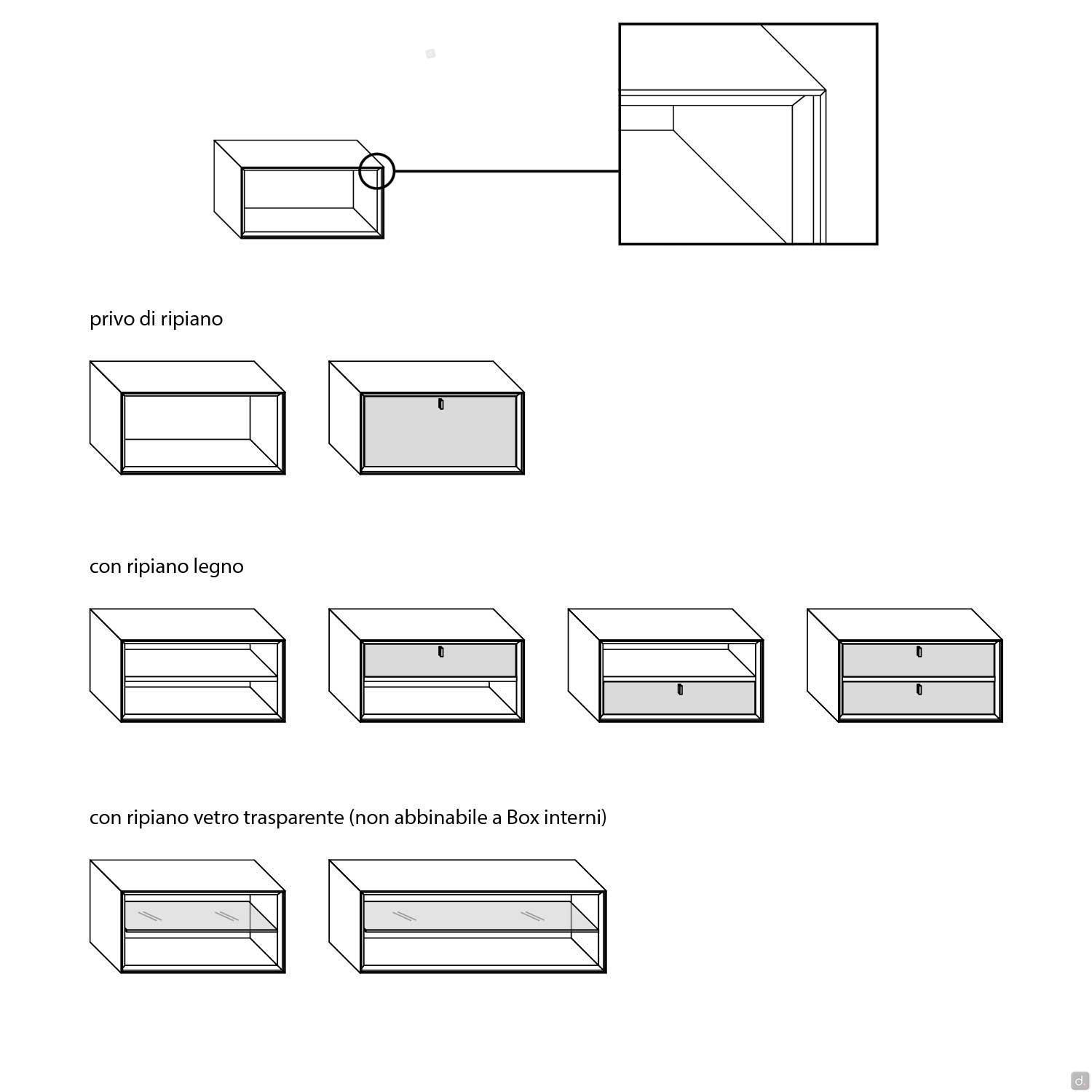 privo di ripiano

con ripiano legno

con ripiano vetro trasparente (non abbinabile a Box interni)