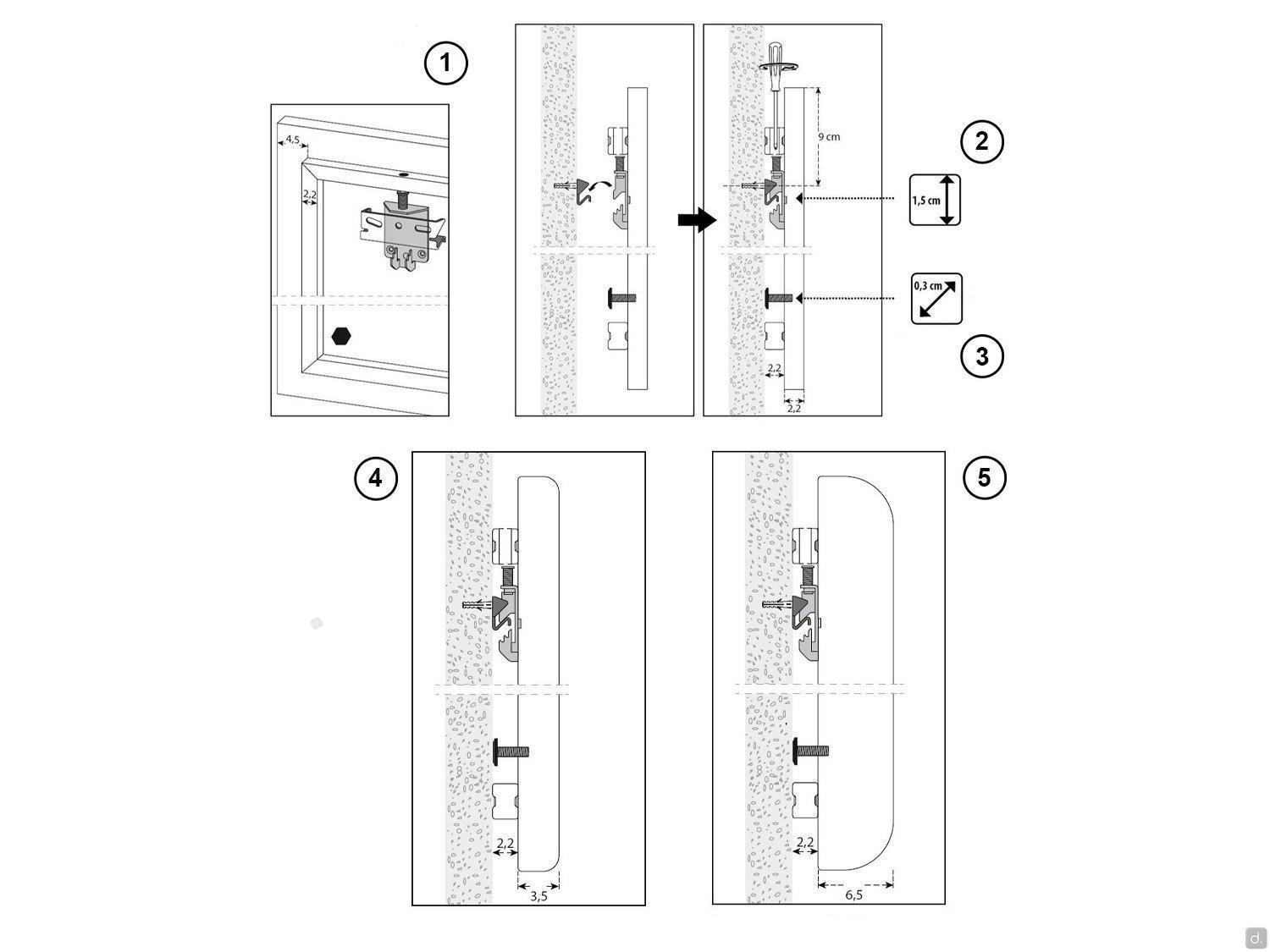 1

4,5

2,2

9 cm

2

1,5 cm

0,3 cm

3

2,2

2,2

4

2,2

3,5

5

2,2

6,5