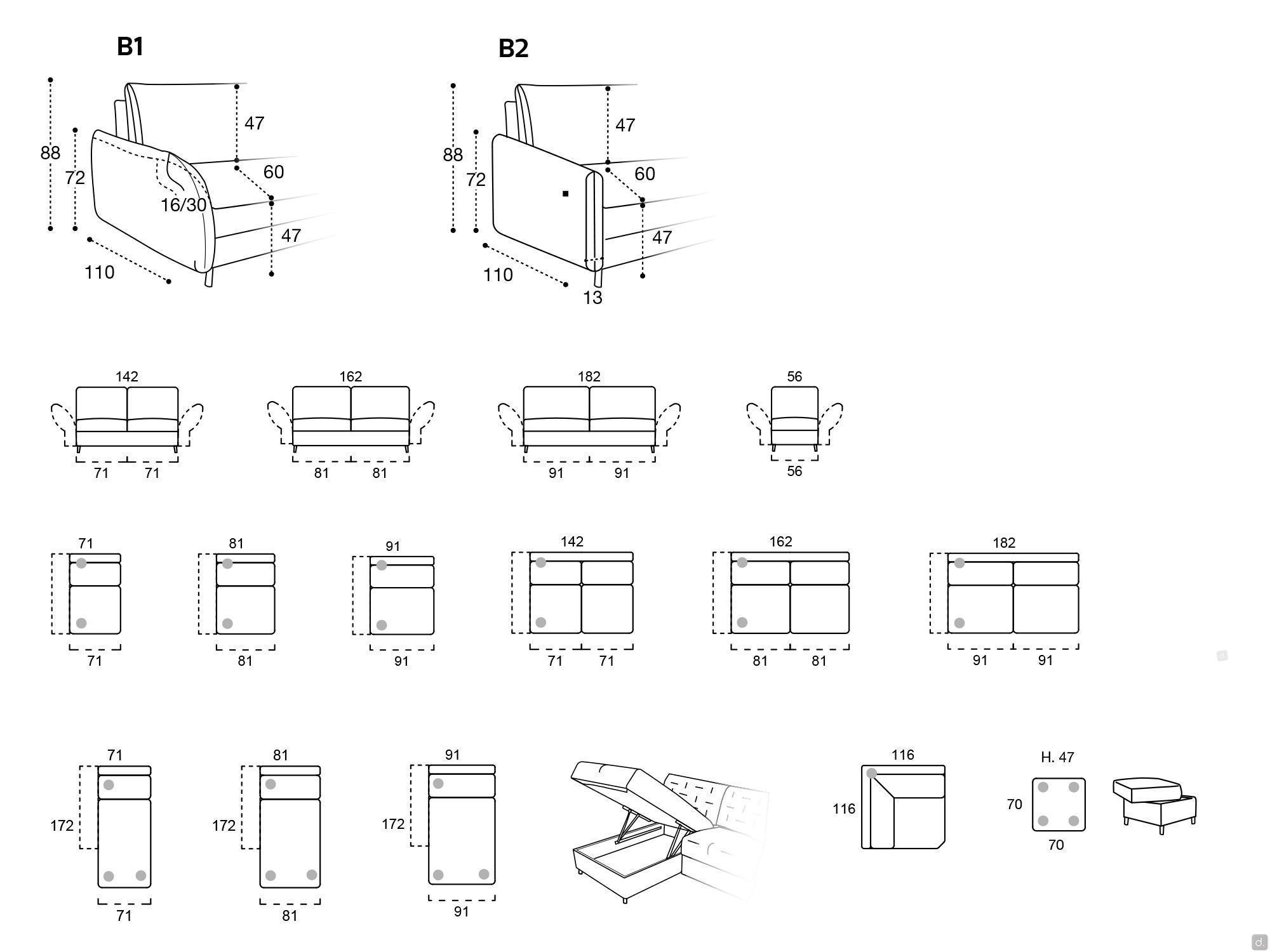 B1

88
72
47
60
16/30
47
110

B2

88
72
47
60
47
110
13

142
71 71

162
81 81

182
91 91

56
56

71
71

81
81

91
91

142
71 71

162
81 81

182
91 91

71
172
71

81
172
81

91
172
91

116
116

H. 47
70
70