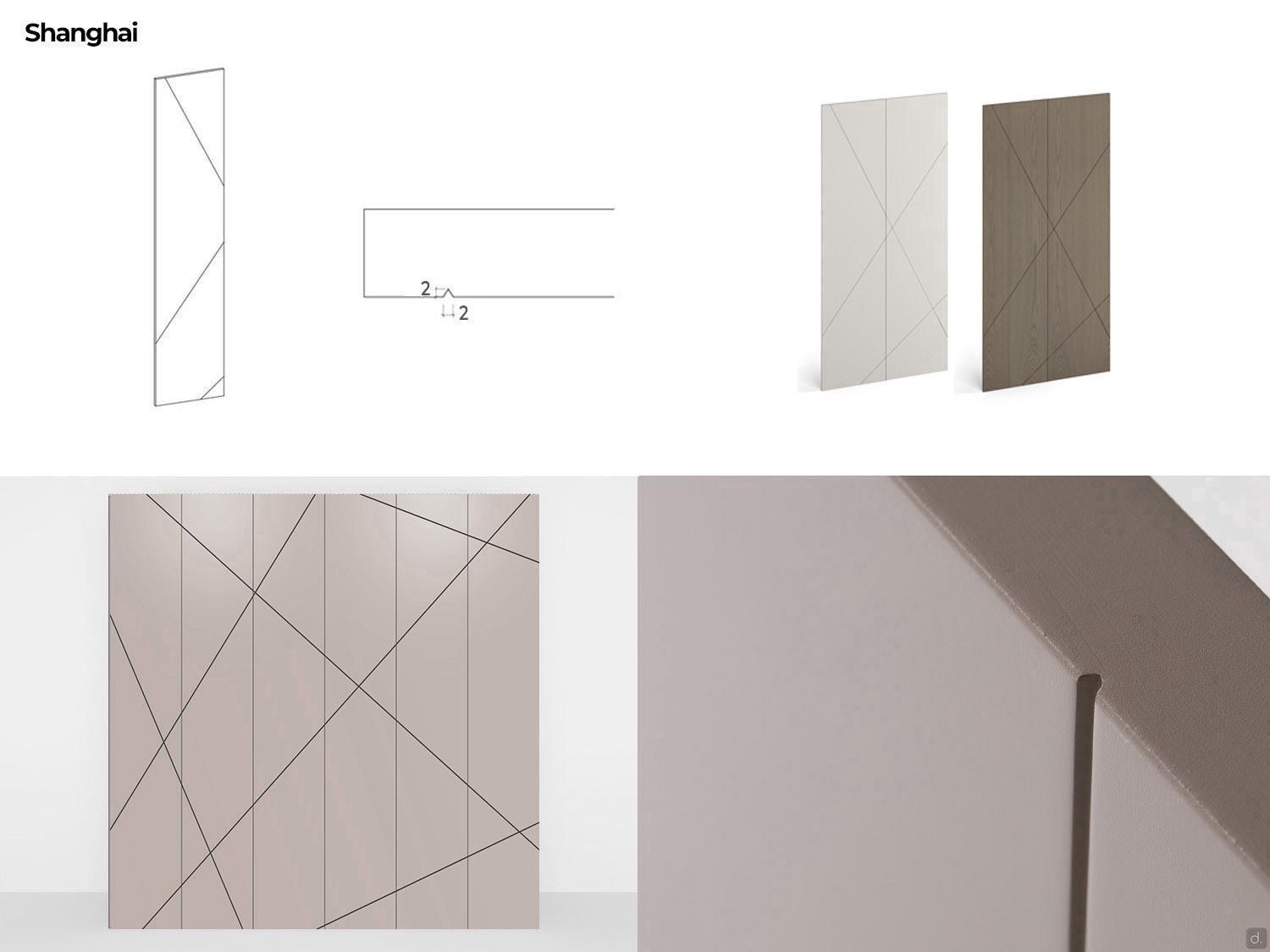 Shanghai

2

2

d.