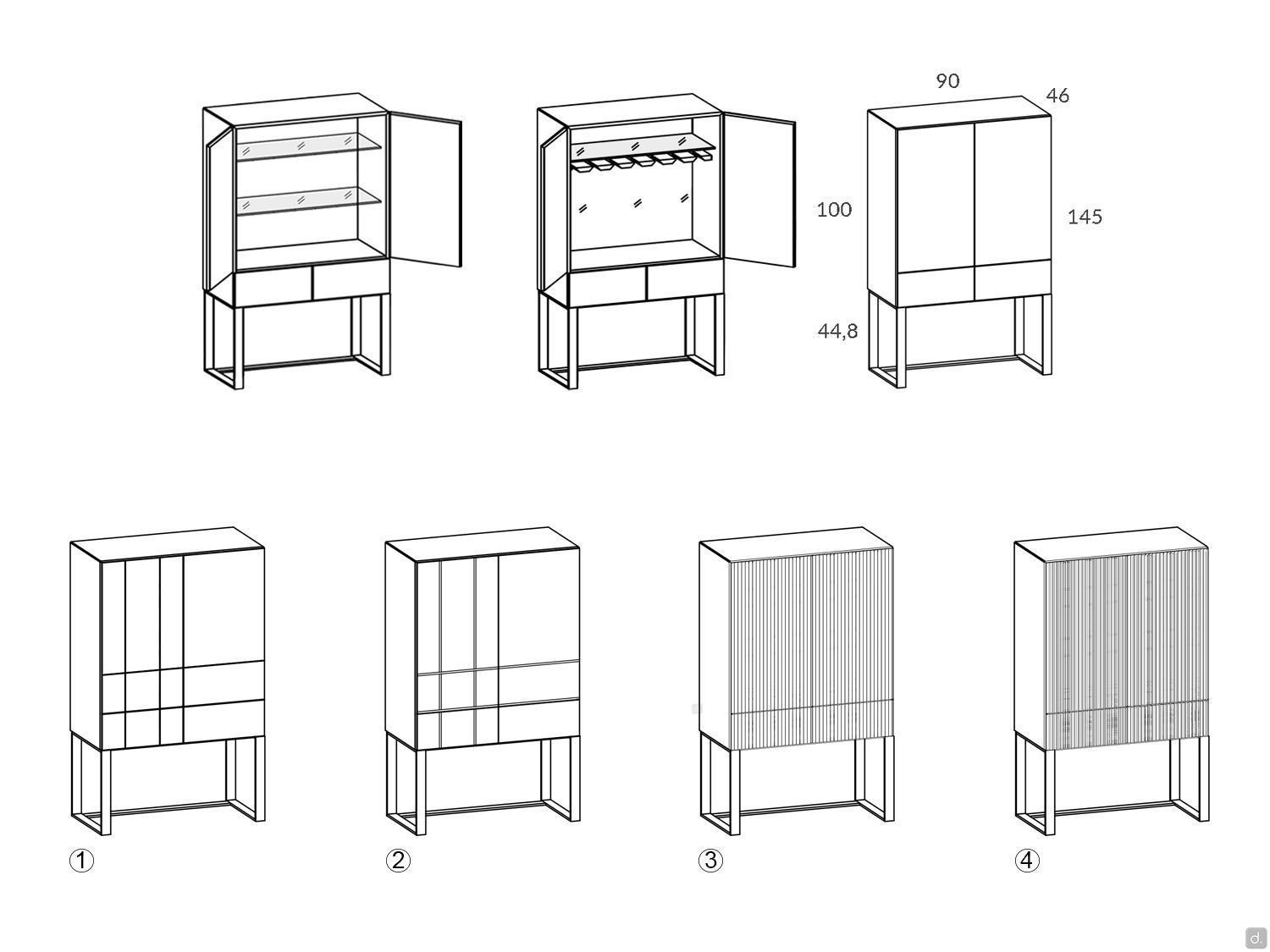 90
46
100
145
44,8

①
②
③
④