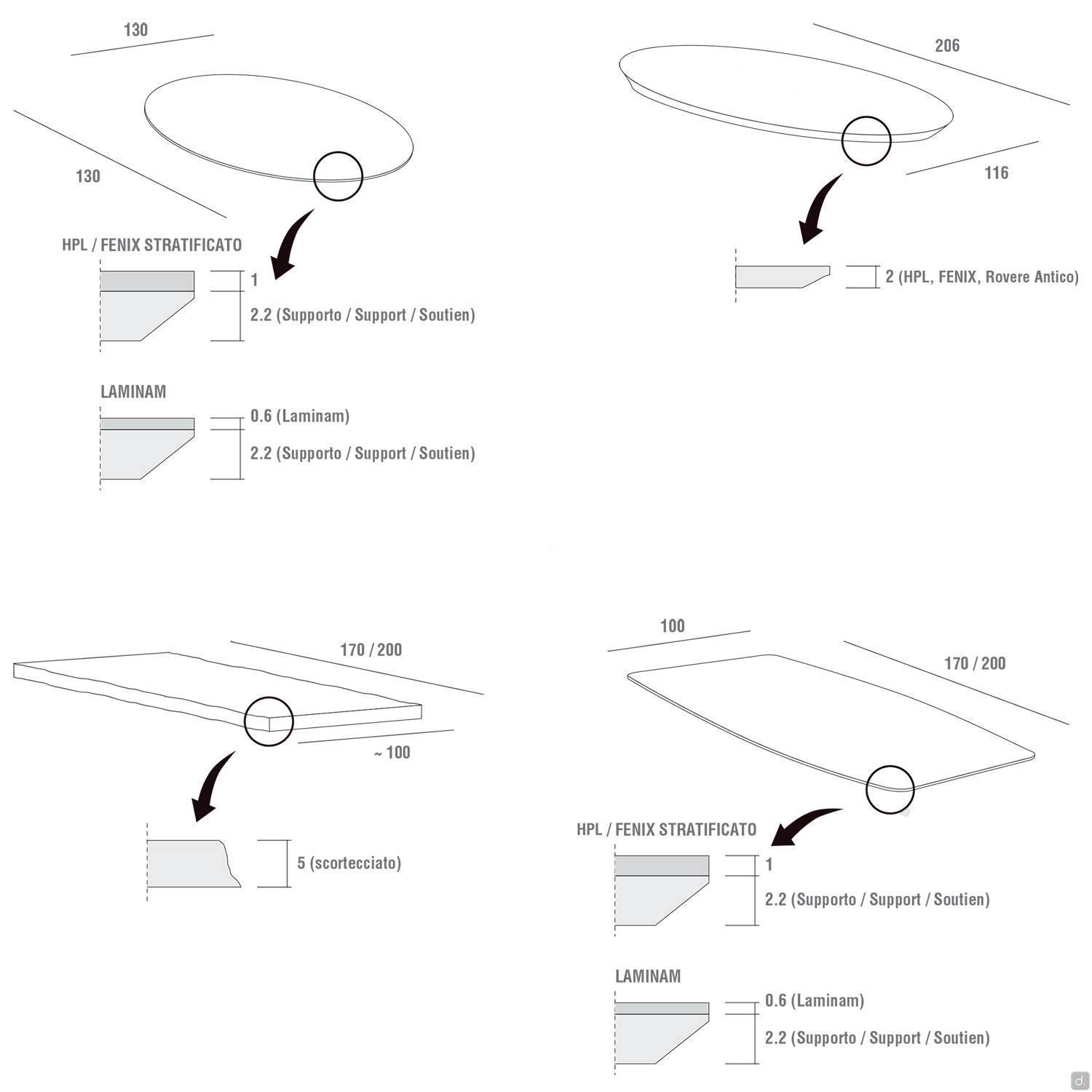 130

130

HPL / FENIX STRATIFICATO

1

2.2 (Supporto / Support / Soutien)

LAMINAM

0.6 (Laminam)

2.2 (Supporto / Support / Soutien)

206

116

2 (HPL, FENIX, Rovere Antico)

170 / 200

~ 100

5 (scortecciato)

100

170 / 200

HPL / FENIX STRATIFICATO

1

2.2 (Supporto / Support / Soutien)

LAMINAM

0.6 (Laminam)

2.2 (Supporto / Support / Soutien)