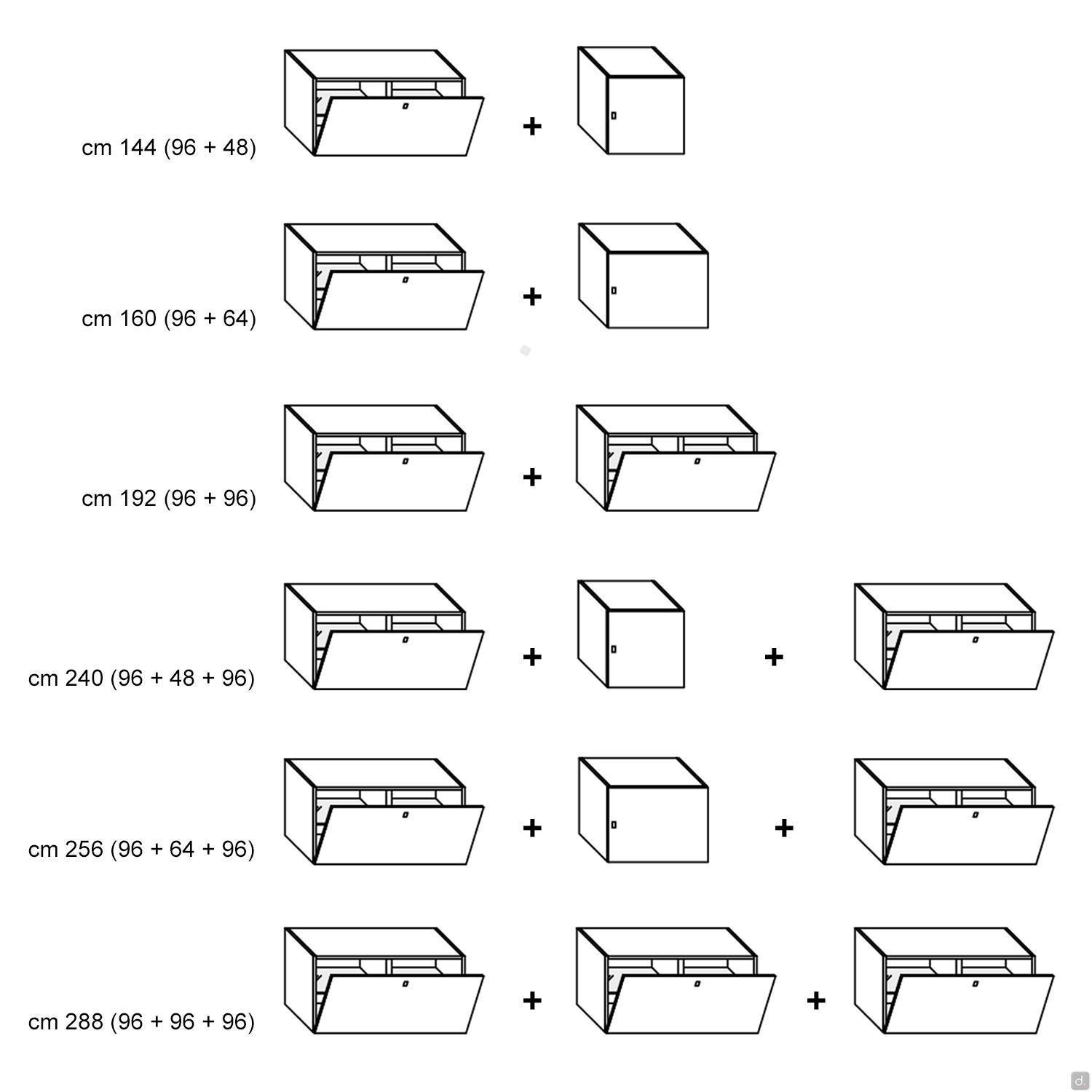 cm 144 (96 + 48) +

cm 160 (96 + 64) +

cm 192 (96 + 96) +

cm 240 (96 + 48 + 96) + +

cm 256 (96 + 64 + 96) + +

cm 288 (96 + 96 + 96) + +