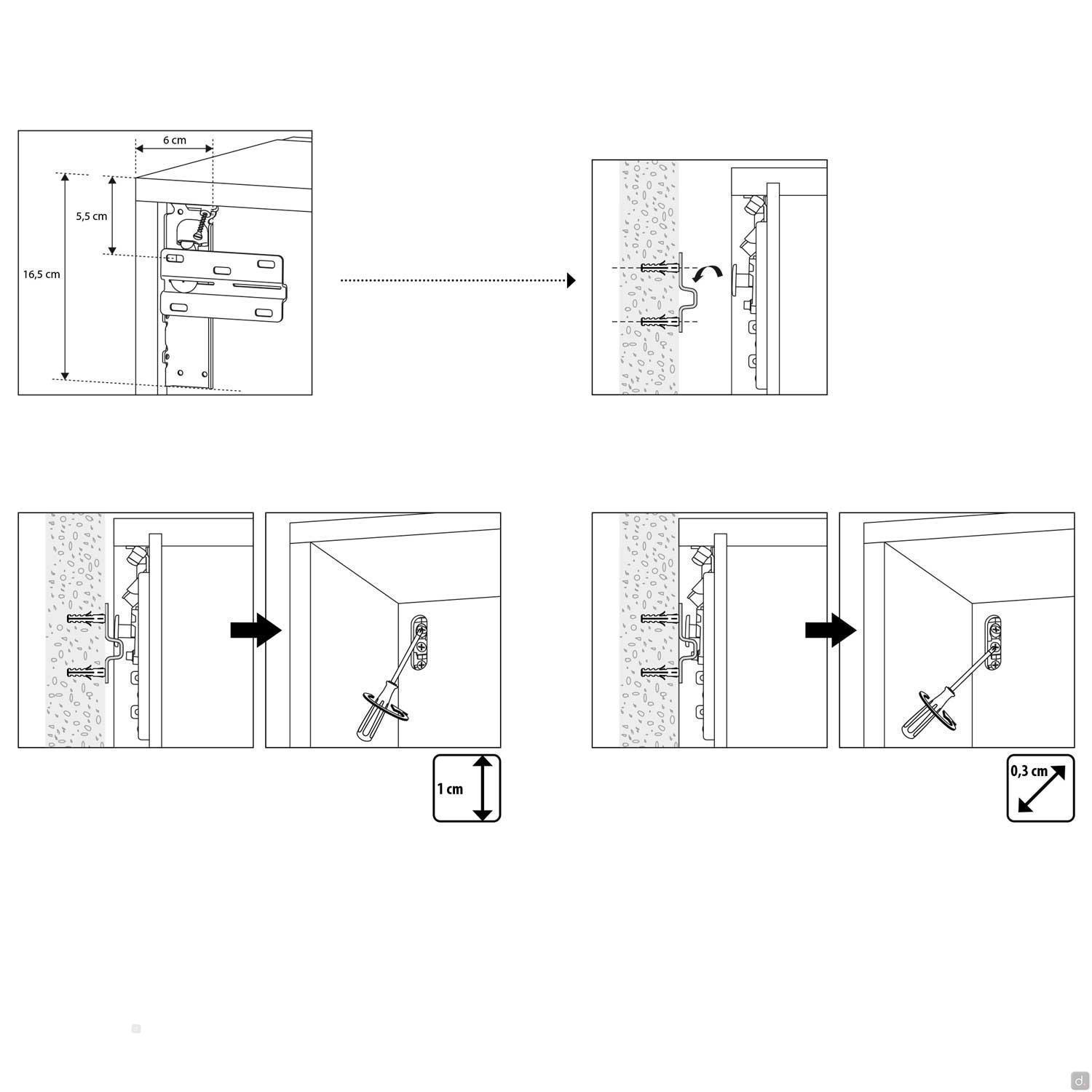 6 cm

5,5 cm

16,5 cm

1 cm

0,3 cm