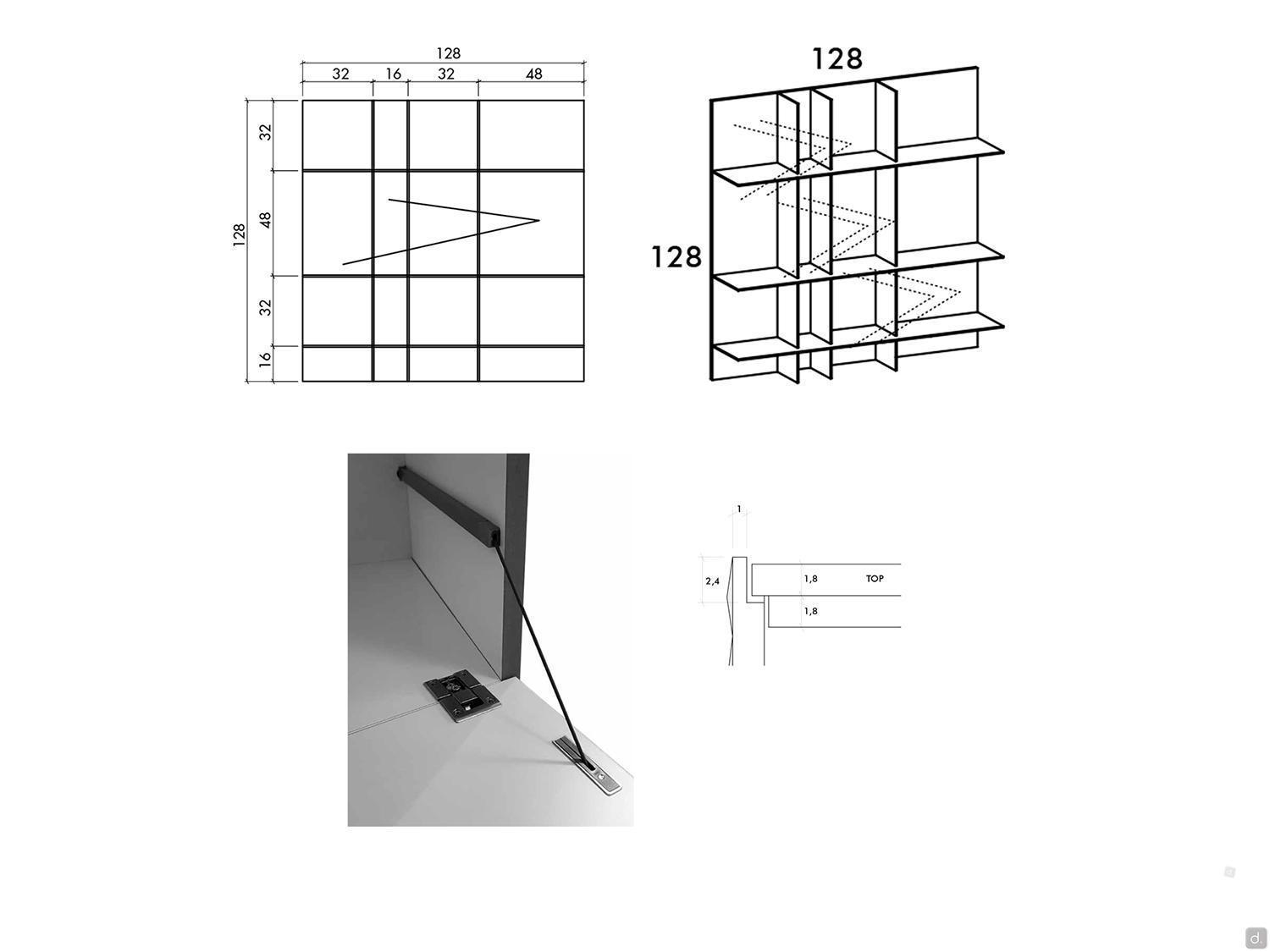 128
32 16 32 48
128
32
48
32
16

128
128

1
2,4
1,8
TOP
1,8