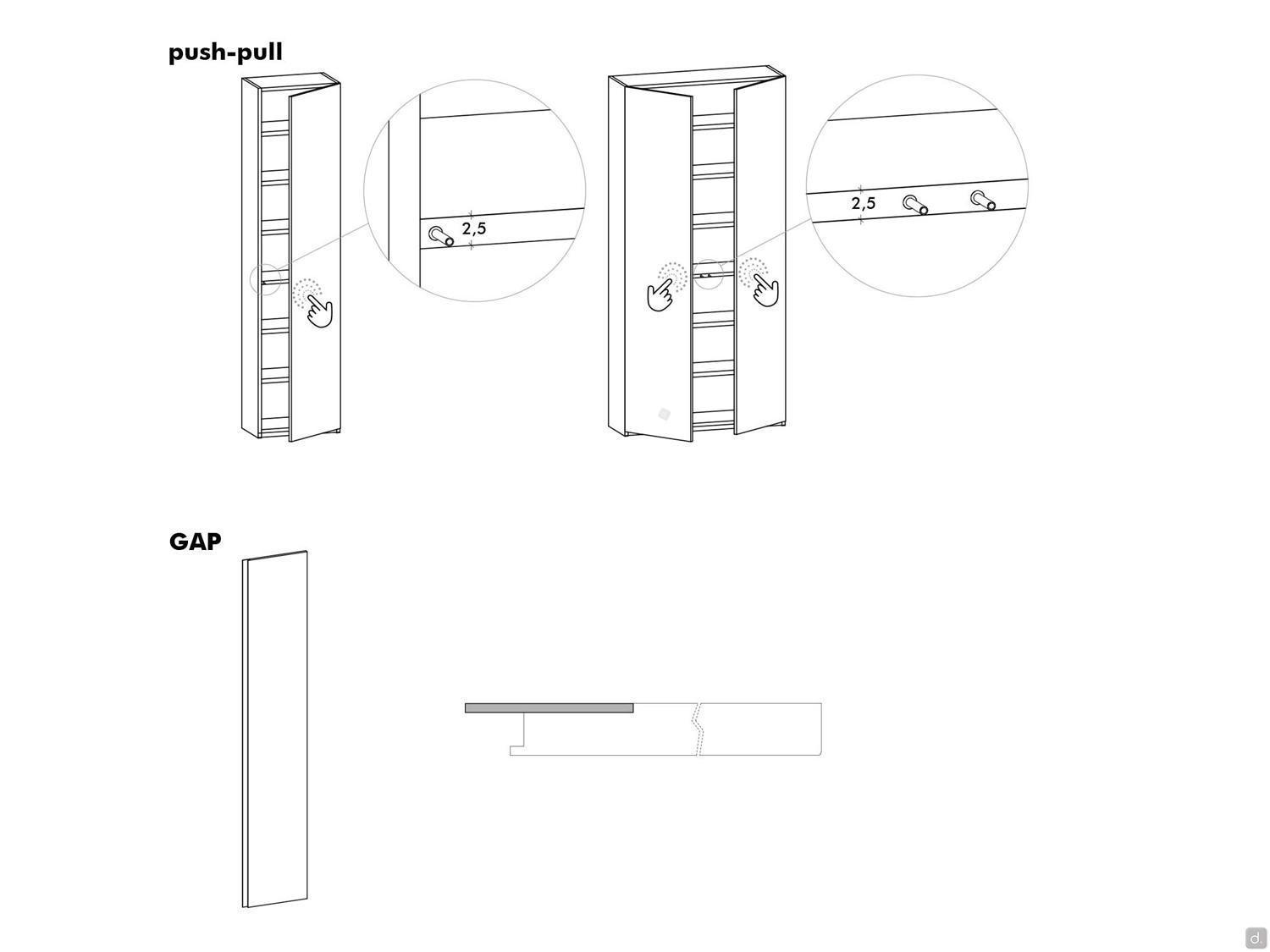 push-pull

2,5

2,5

GAP