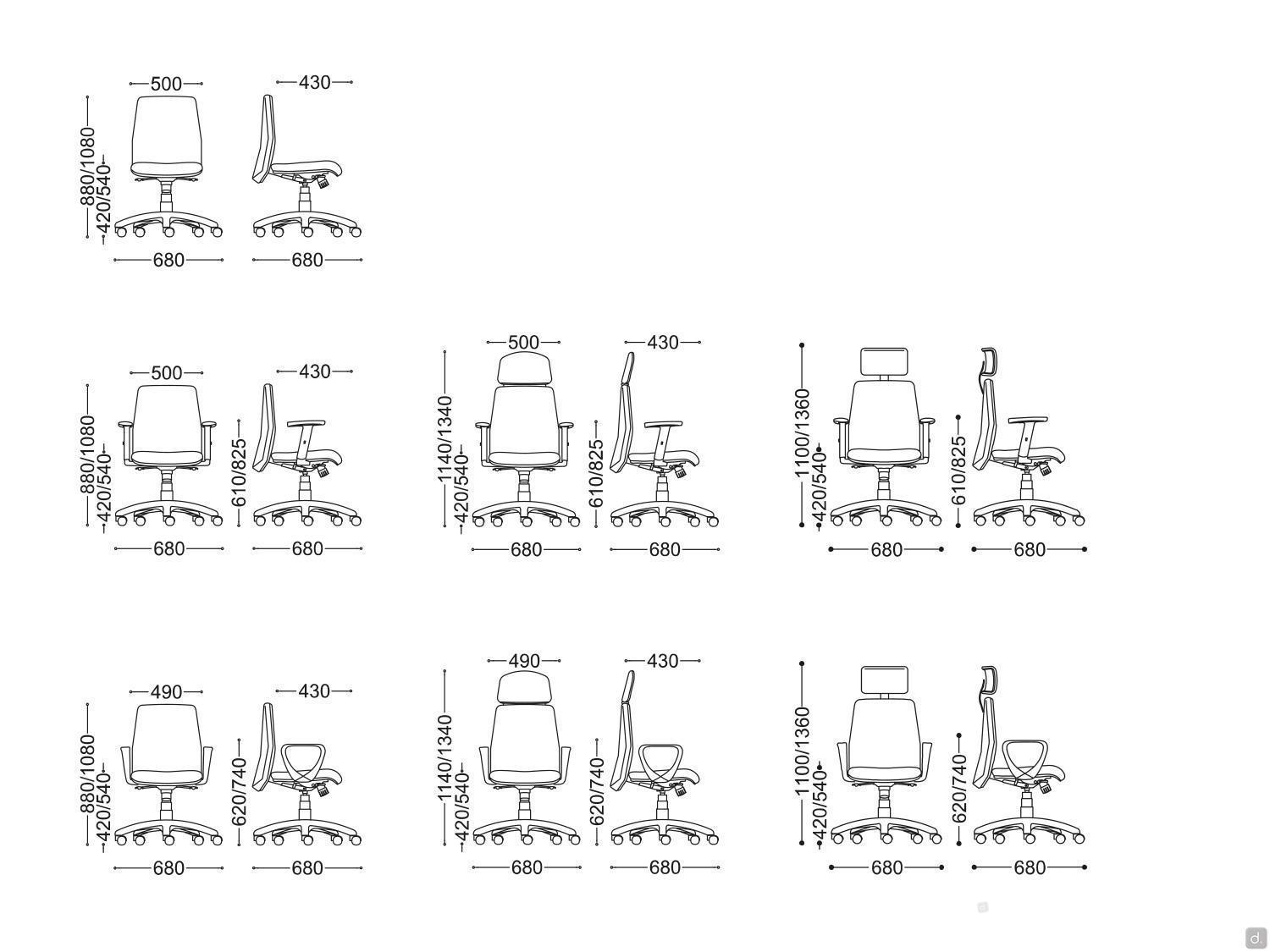 500
430
880/1080
420/540
680
680

500
430
880/1080
420/540
610/825
680
680

500
430
1140/1340
420/540
610/825
680
680

1100/1360
420/540
610/825
680
680

490
430
880/1080
420/540
620/740
680
680

490
430
1140/1340
420/540
620/740
680
680

1100/1360
420/540
620/740
680
680