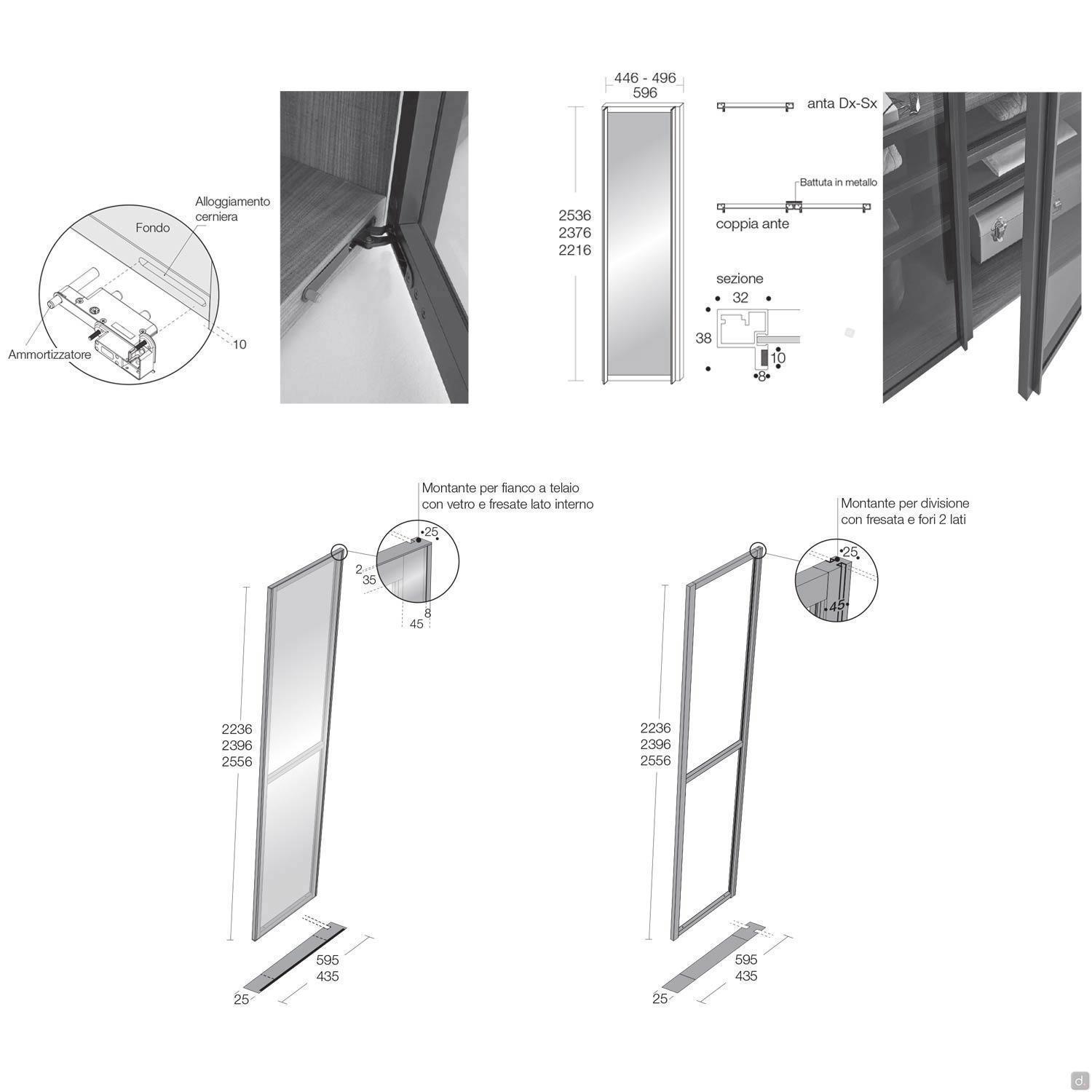 Alloggiamento cerniera

Fondo

Ammortizzatore

10

446 - 496
596

2536
2376
2216

anta Dx-Sx

Battuta in metallo

coppia ante

sezione

32

38

10

8

Montante per fianco a telaio con vetro e fresate lato interno

25

2

35

8

45

2236
2396
2556

595
435

25

Montante per divisione con fresata e fori 2 lati

25

45

2236
2396
2556

595
435

25