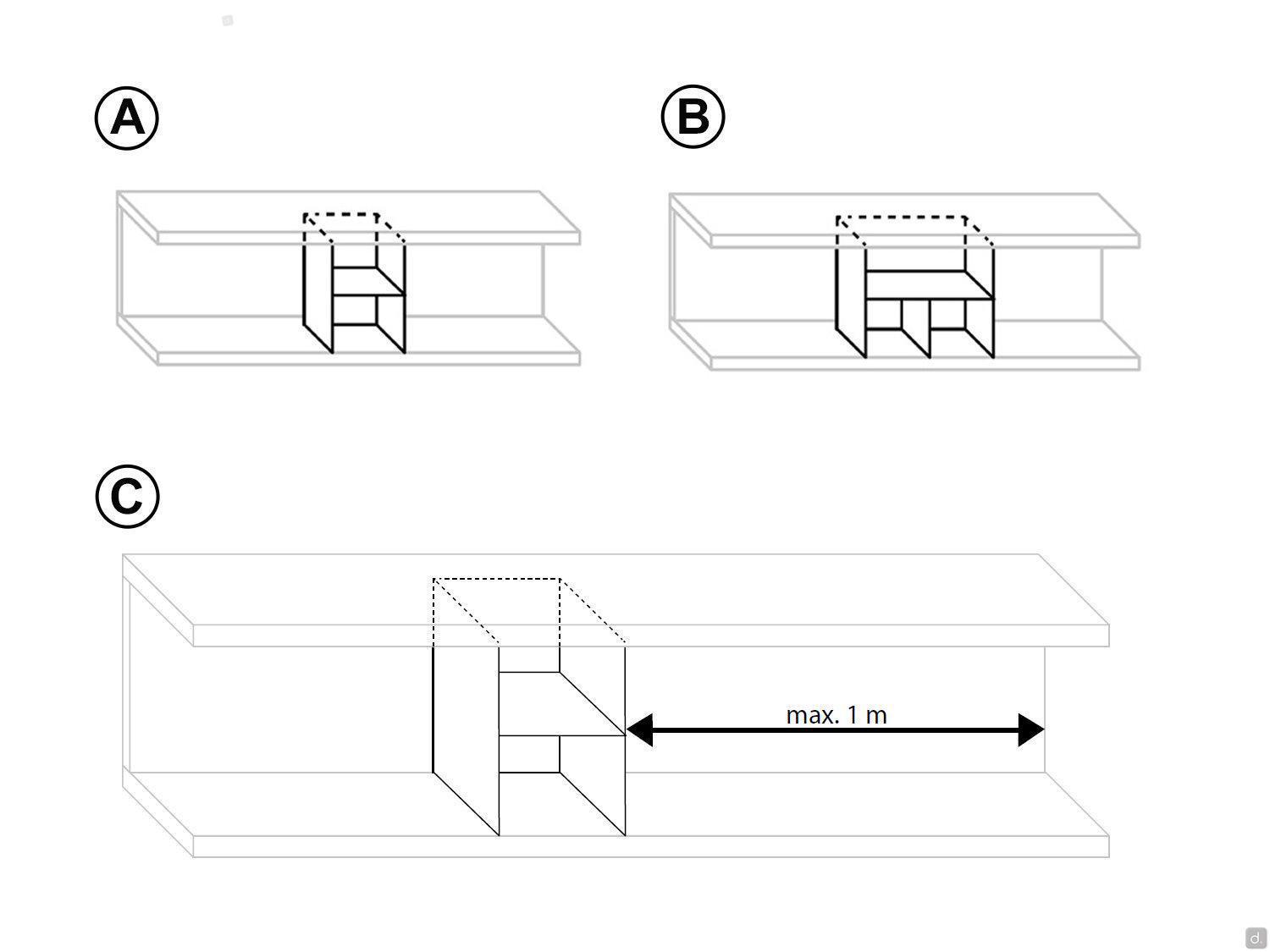 A

B

C

max. 1 m