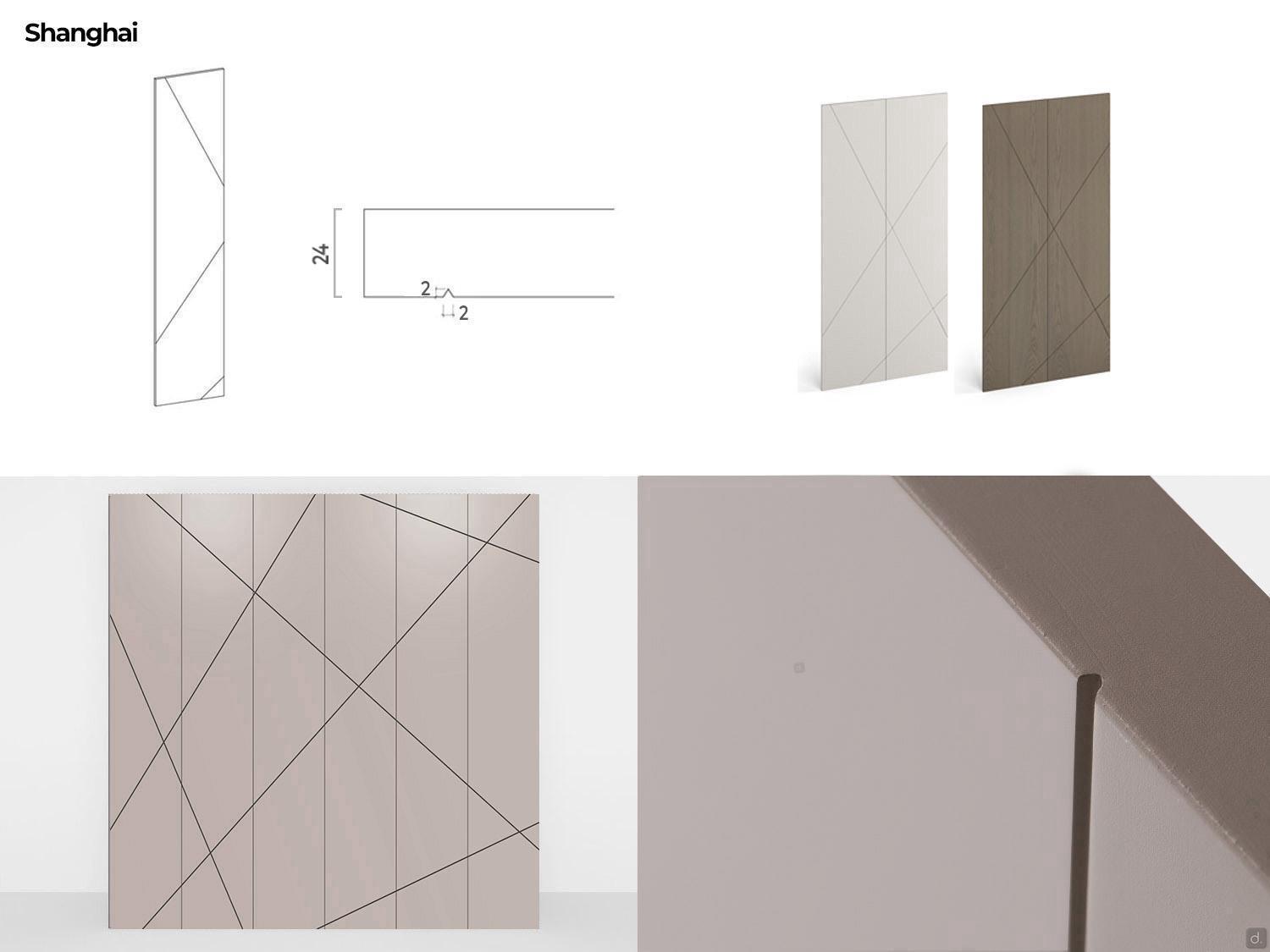 Shanghai

24

2

2

d.