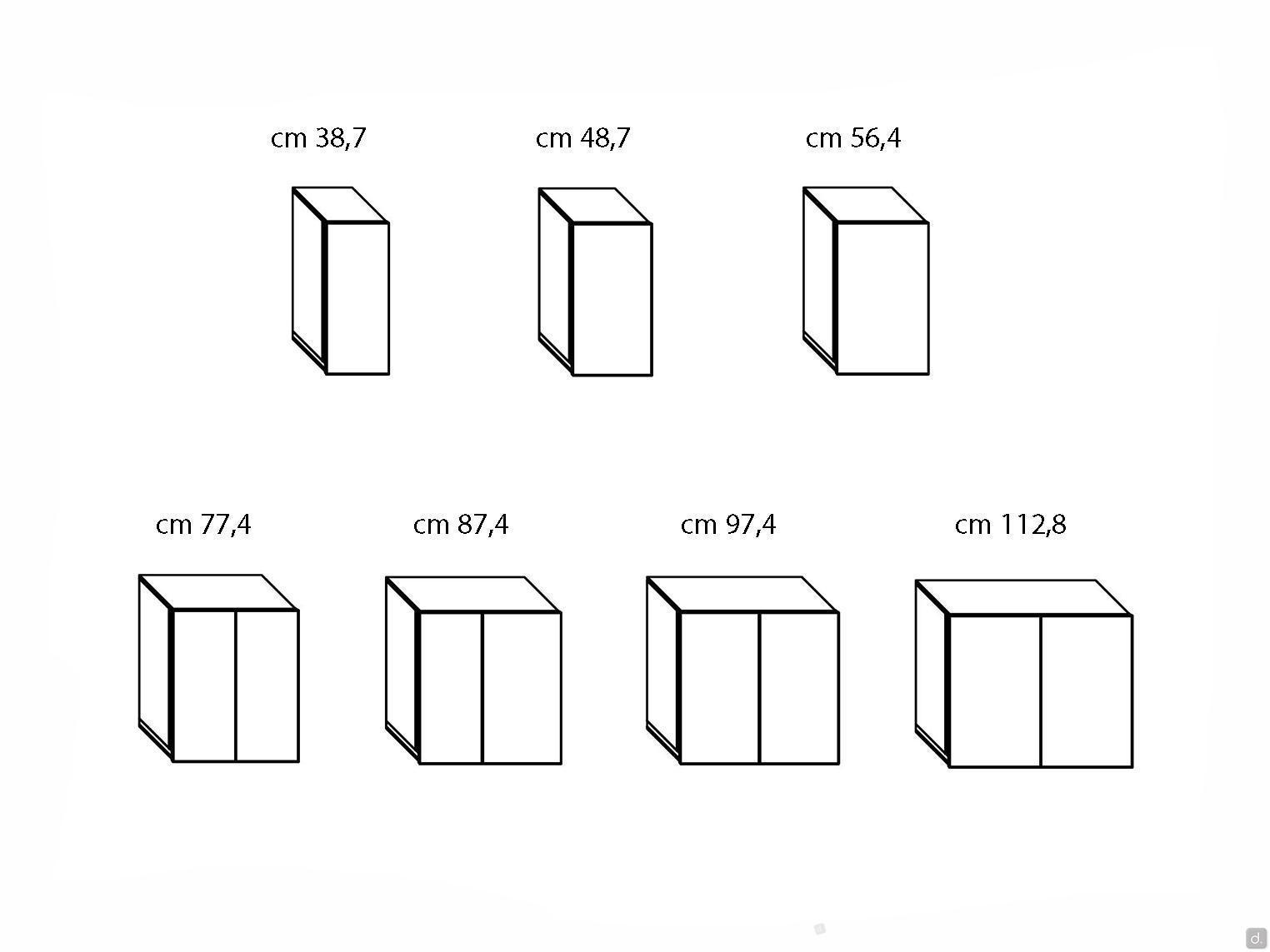 cm 38,7

cm 48,7

cm 56,4

cm 77,4

cm 87,4

cm 97,4

cm 112,8

d.