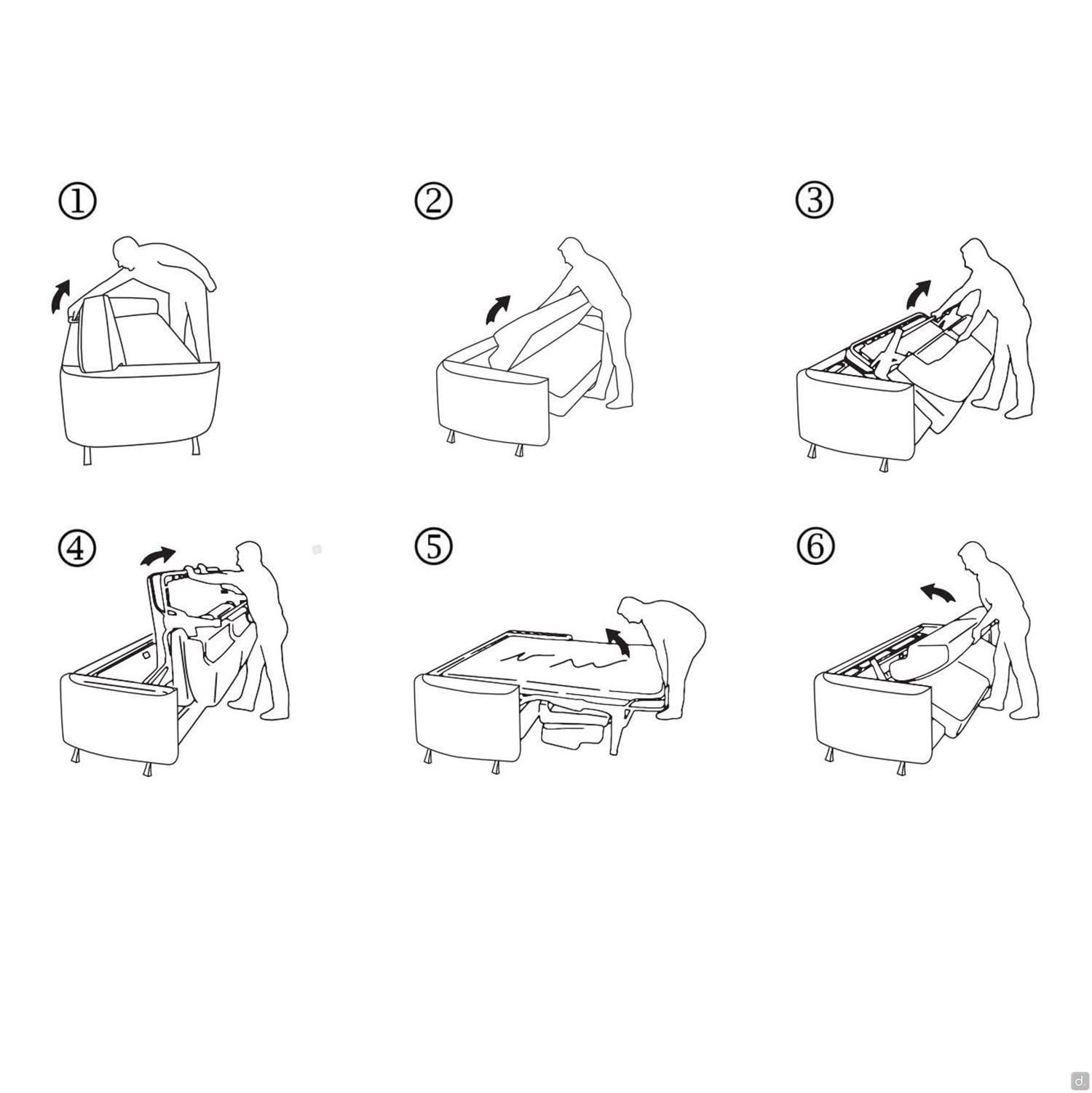 ①
②
③
④
⑤
⑥