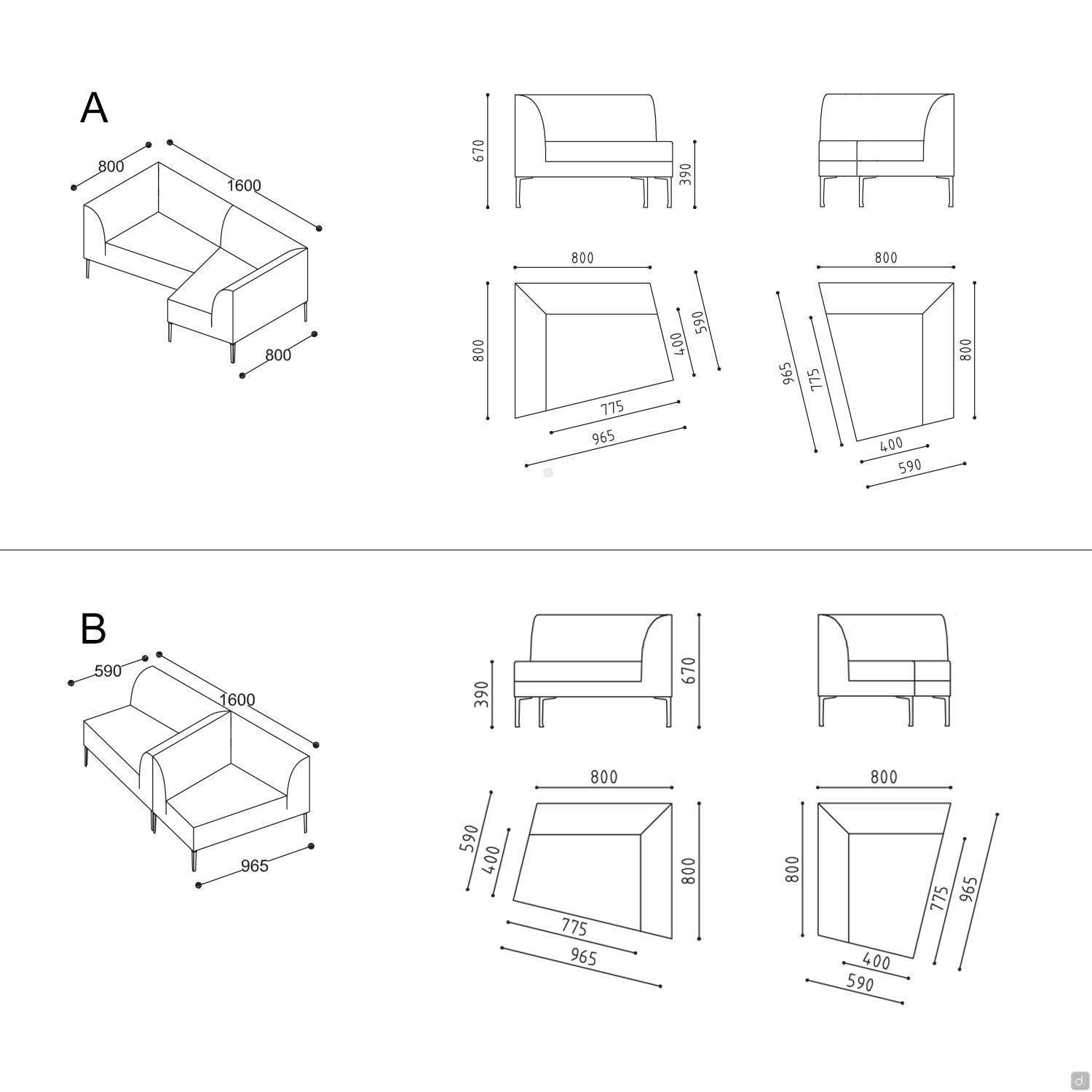 A

800
1600
800

670
390

800
800
590
400
775
965

800
965
775
800
400
590

B

590
1600
965

390
670

800
590
400
800
775
965

800
800
775
965
400
590