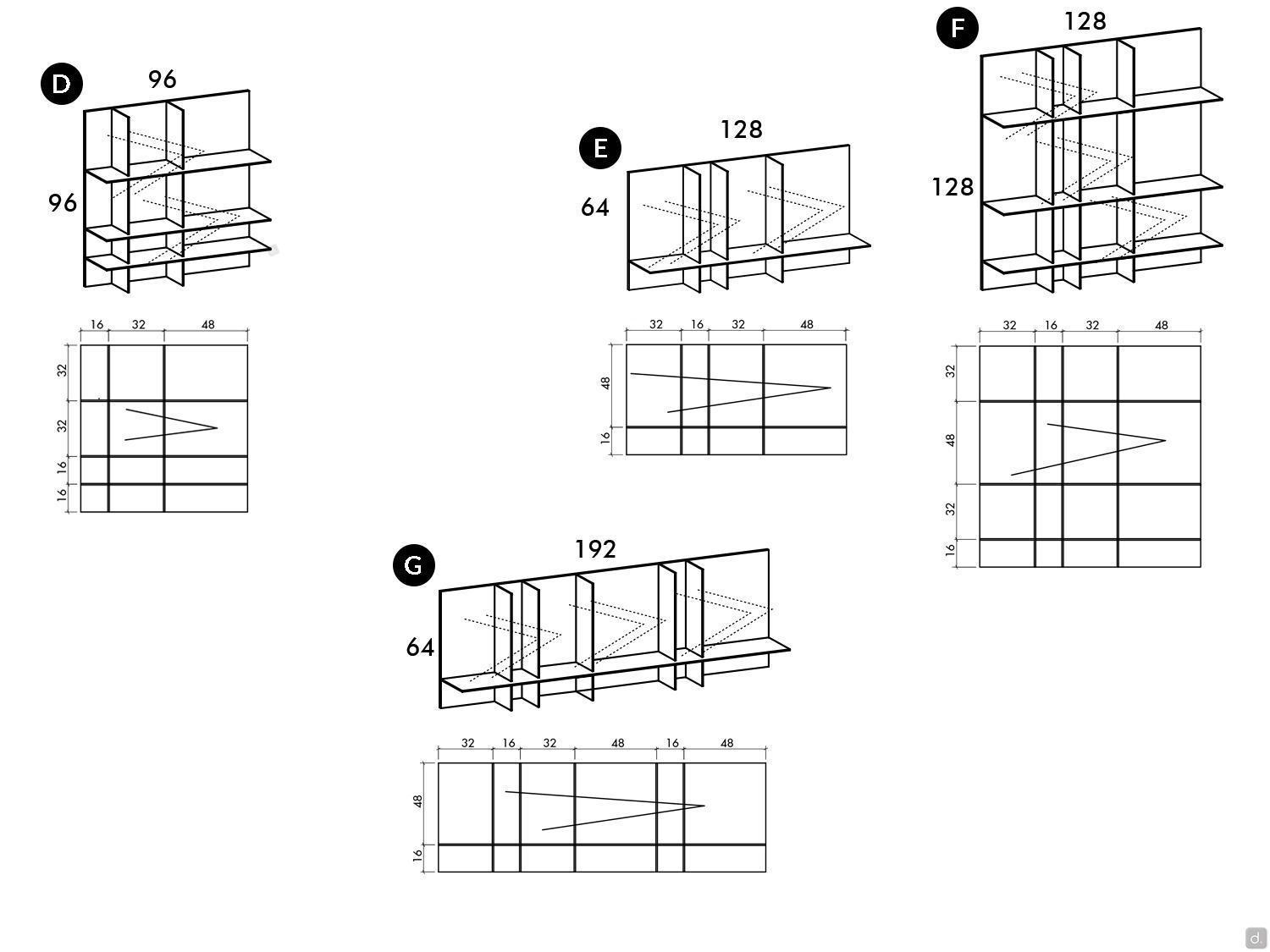 D
96
96
16 32 48
32
32
16
16

E
128
64
32 16 32 48
48
16

F
128
128
32 16 32 48
32
48
32
16

G
192
64
32 16 32 48 16 48
48
16

d