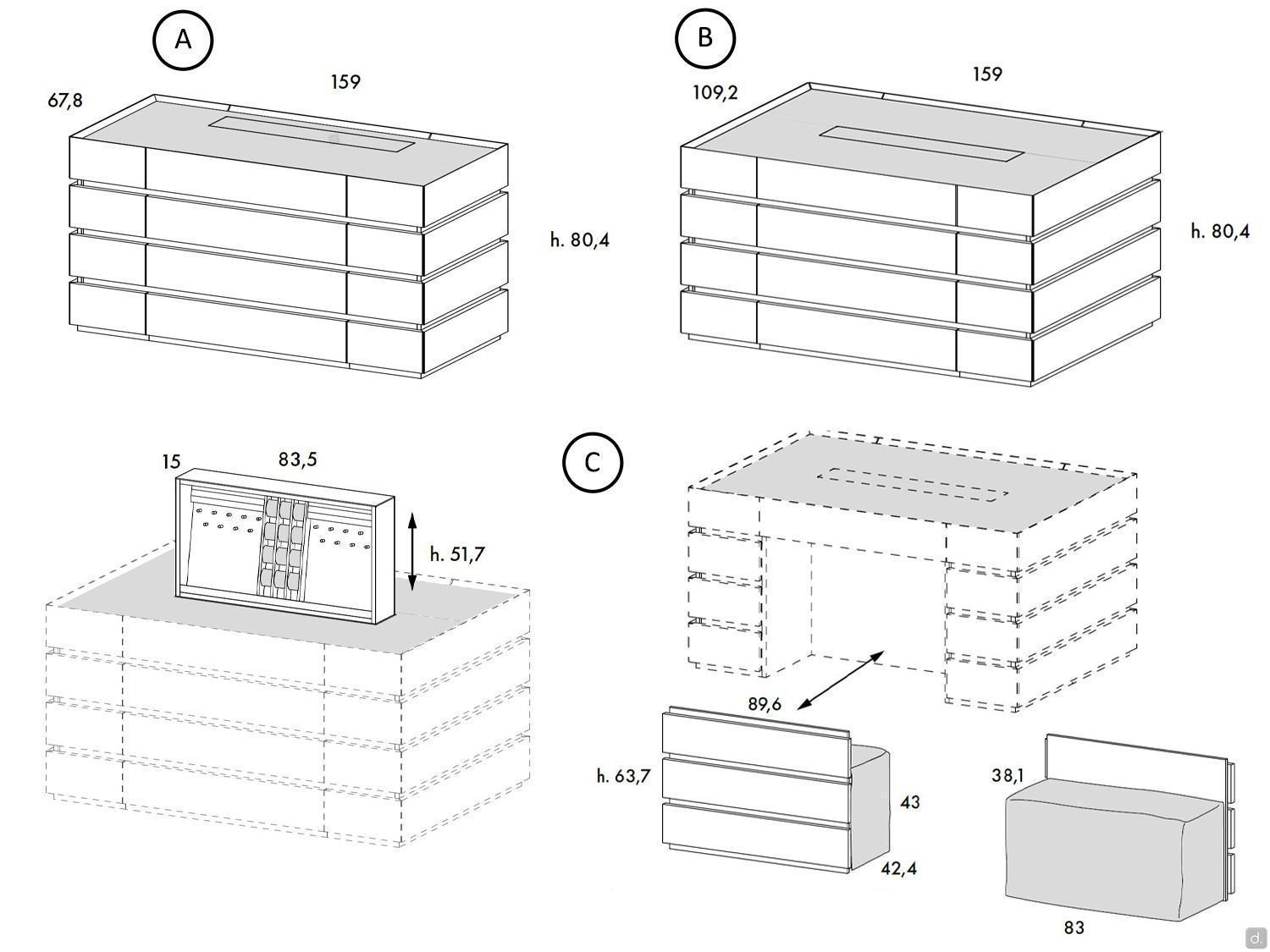 A

67,8

159

h. 80,4

B

109,2

159

h. 80,4

15

83,5

h. 51,7

C

89,6

h. 63,7

43

42,4

38,1

83