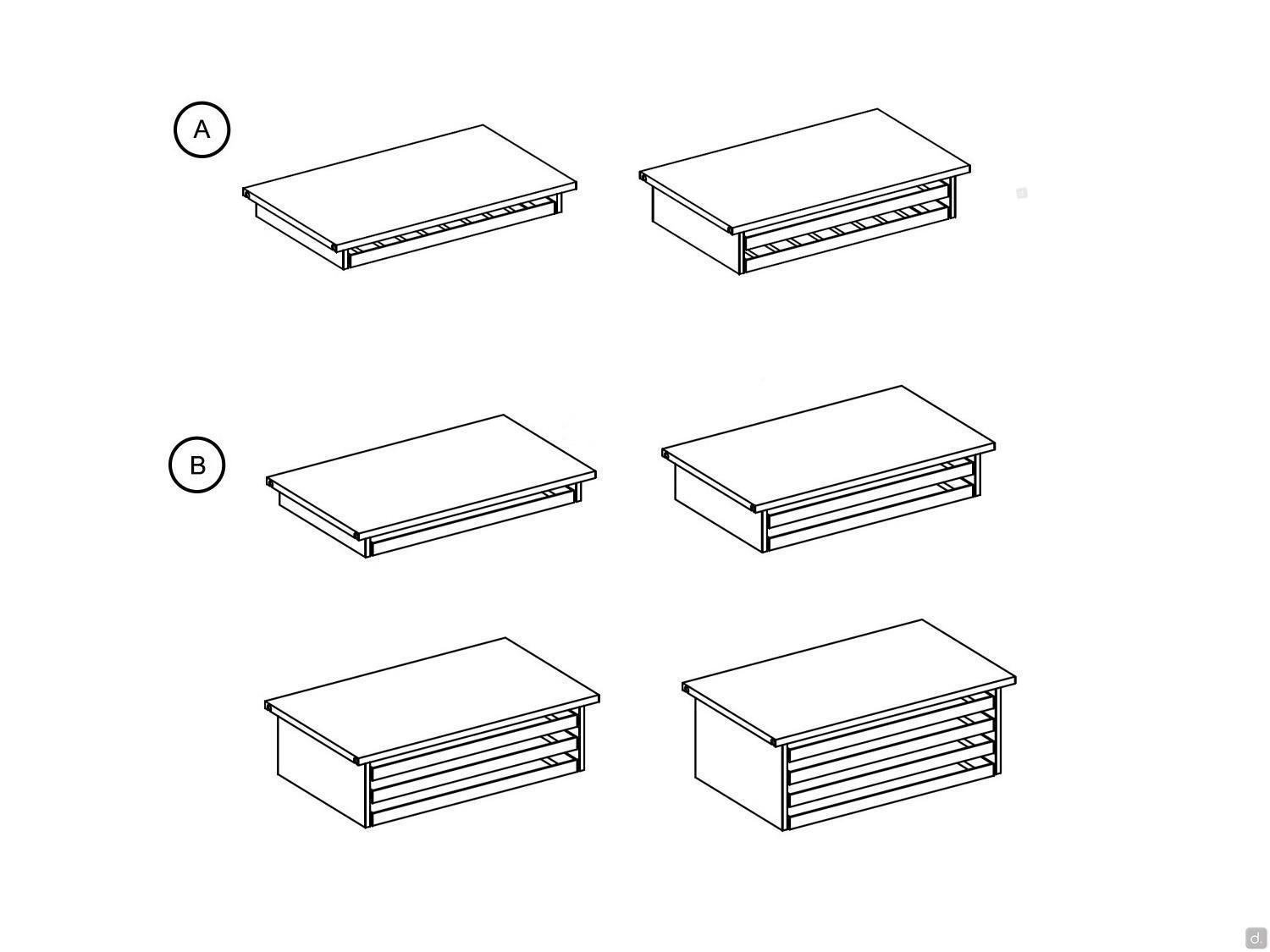 A

B