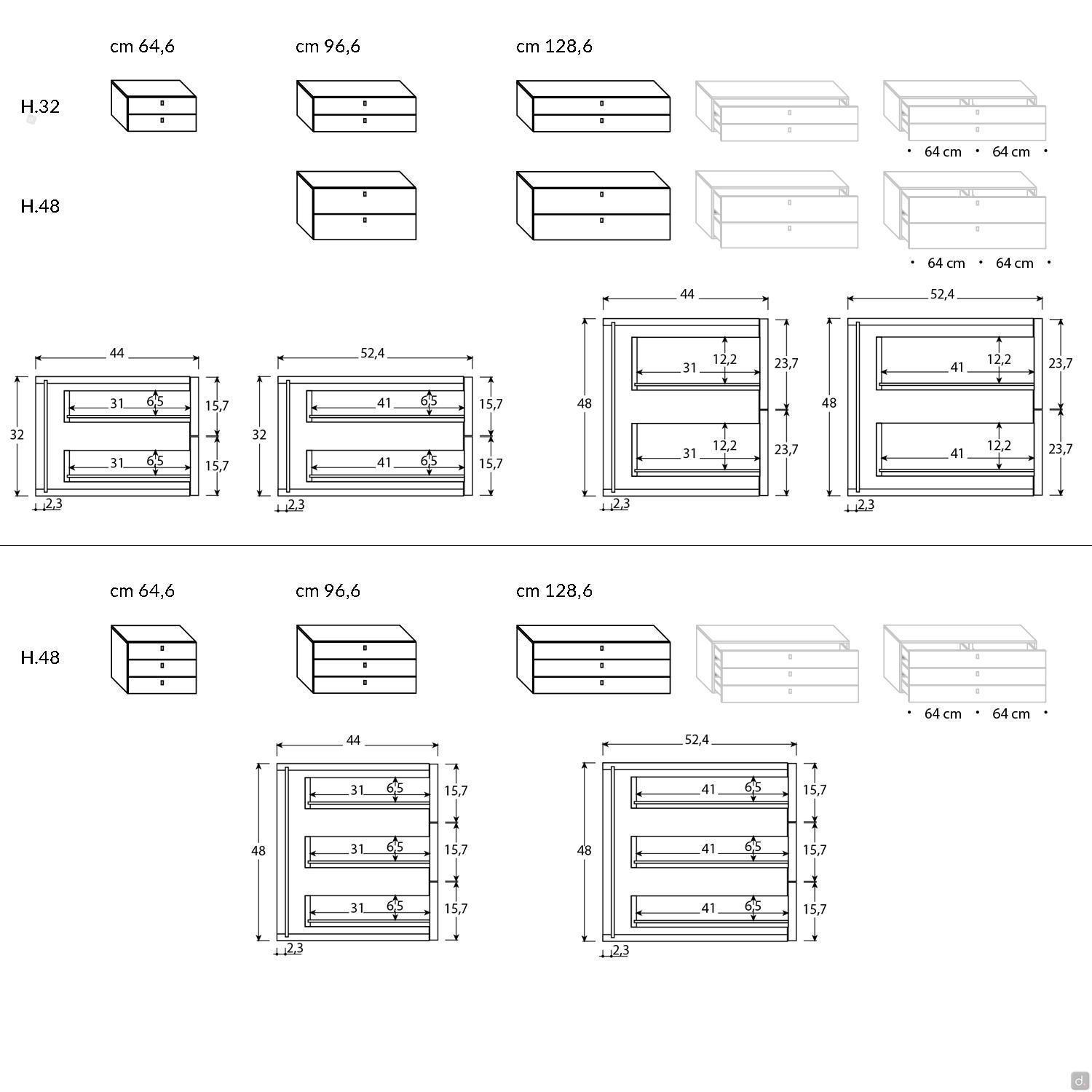 cm 64,6
cm 96,6
cm 128,6

H.32

• 64 cm • 64 cm •

H.48

• 64 cm • 64 cm •

44
32
31
6,5
15,7
31
6,5
15,7
2,3

52,4
32
41
6,5
15,7
41
6,5
15,7
2,3

44
48
31
12,2
23,7
31
12,2
23,7
2,3

52,4
48
41
12,2
23,7
41
12,2
23,7
2,3

cm 64,6
cm 96,6
cm 128,6

H.48

• 64 cm • 64 cm •

44
48
31
6,5
15,7
31
6,5
15,7
31
6,5
15,7
2,3

52,4
48
41
6,5
15,7
41
6,5
15,7
41
6,5
15,7
2,3