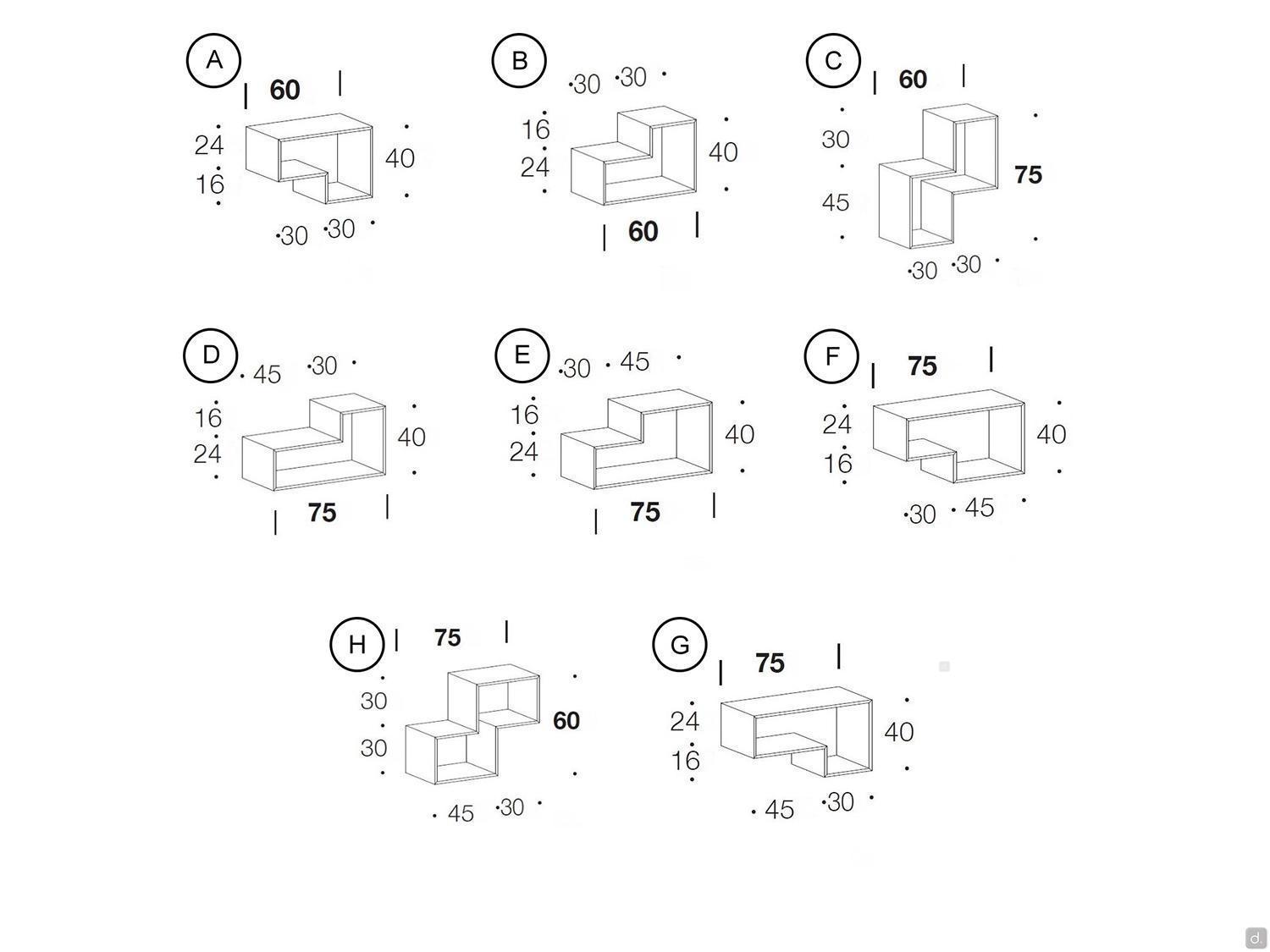 A
60
24
16
40
30 30

B
30 30
16
24
40
60

C
60
30
45
75
30 30

D
45 30
16
24
40
75

E
30 45
16
24
40
75

F
75
24
16
40
30 45

H
75
30
30
60
45 30

G
75
24
16
40
45 30