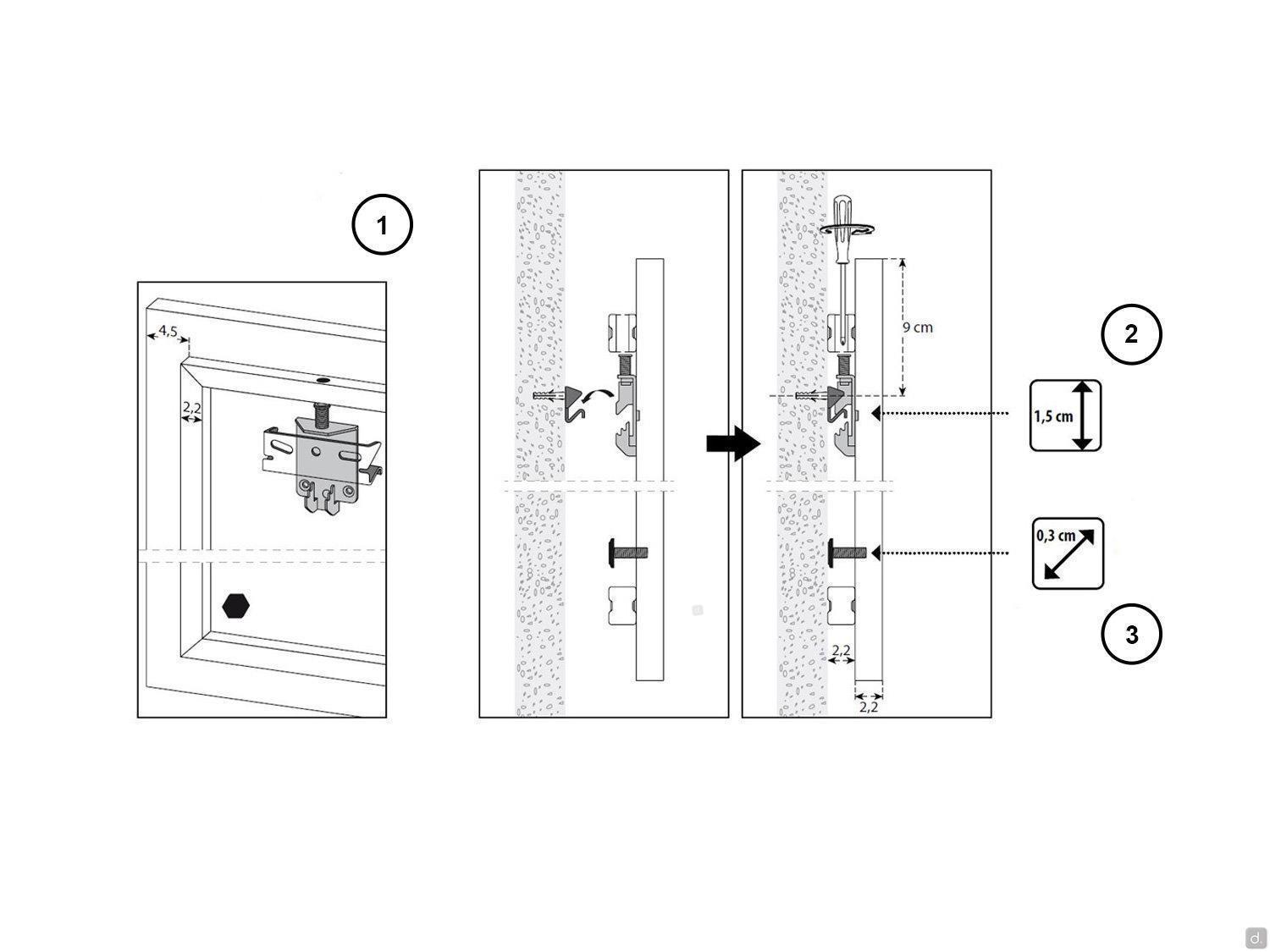 1

4,5

2,2

9 cm

2

1,5 cm

0,3 cm

3

2,2

2,2