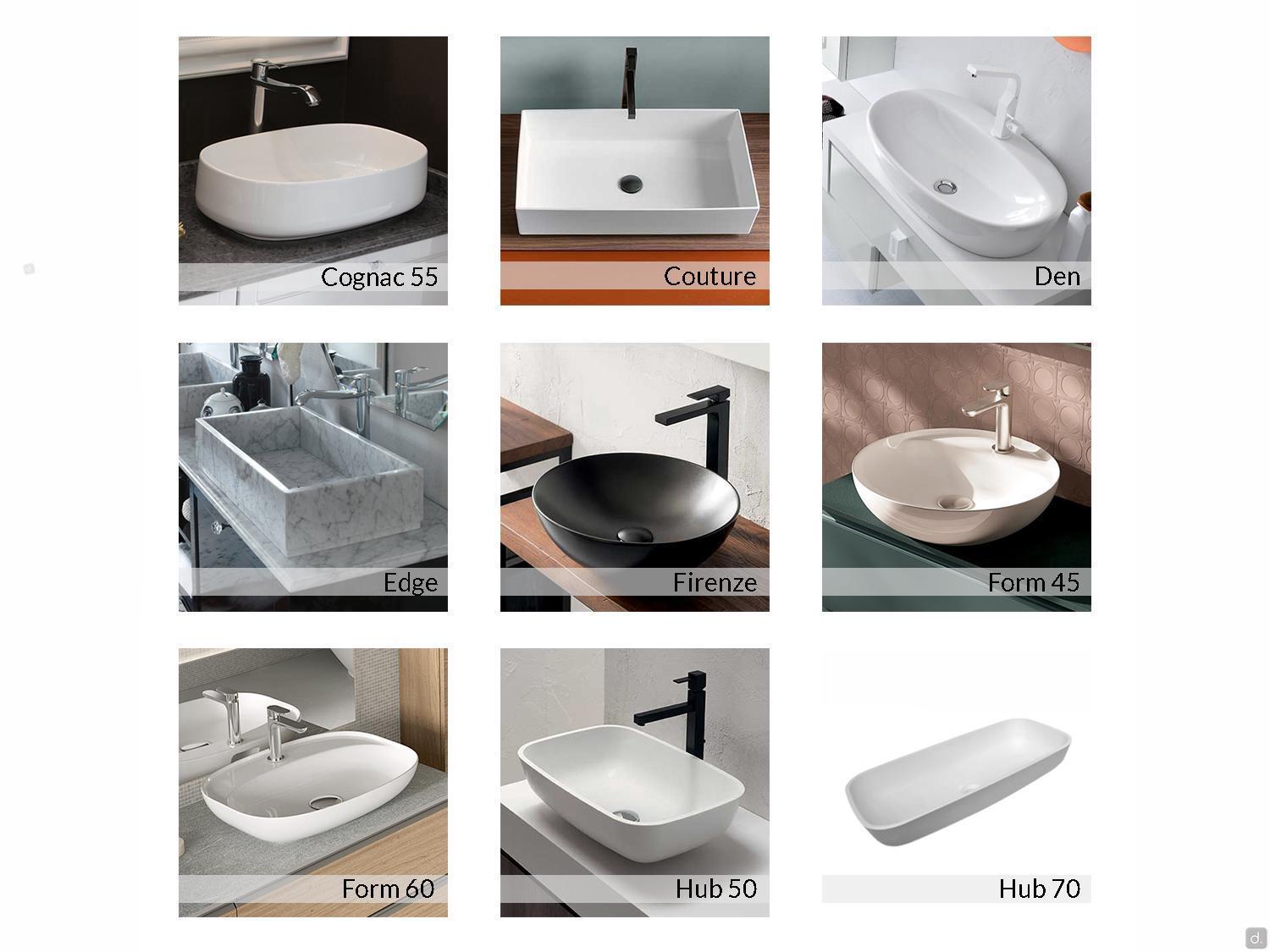 Cognac 55

Couture

Den

Edge

Firenze

Form 45

Form 60

Hub 50

Hub 70