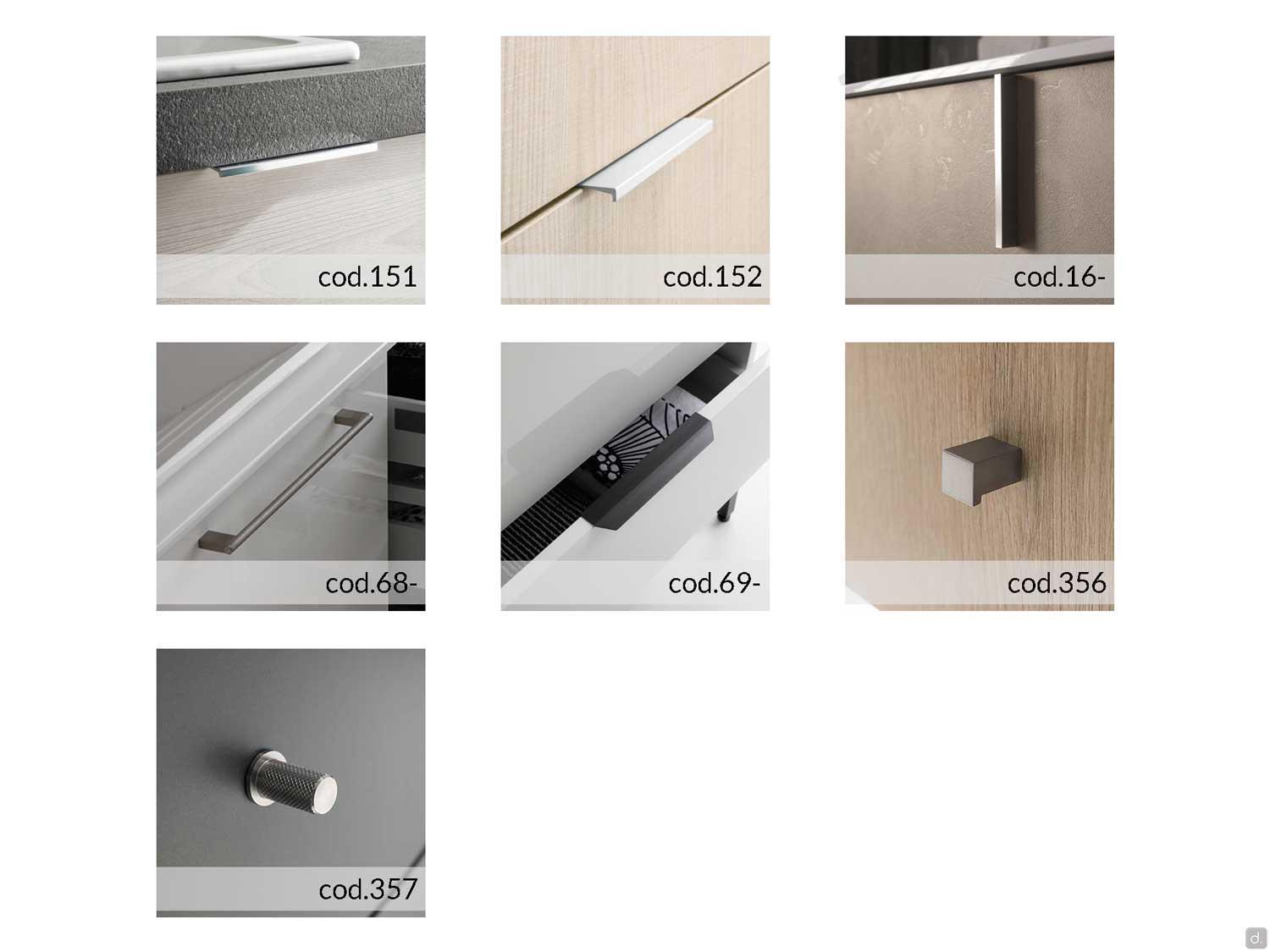 cod.151

cod.152

cod.16-

cod.68-

cod.69-

cod.356

cod.357

d