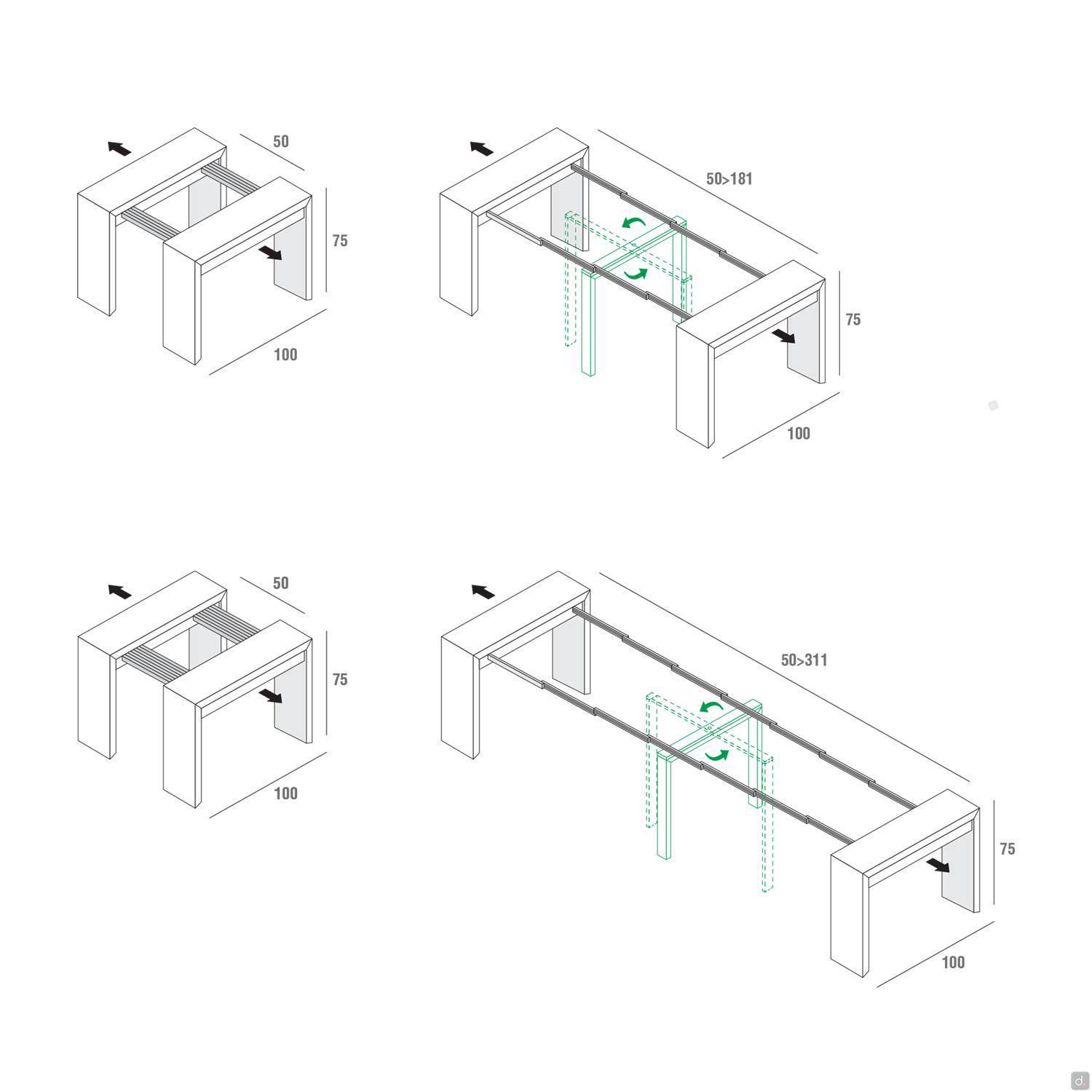 50
75
100

50>181
75
100

50
75
100

50>311
75
100