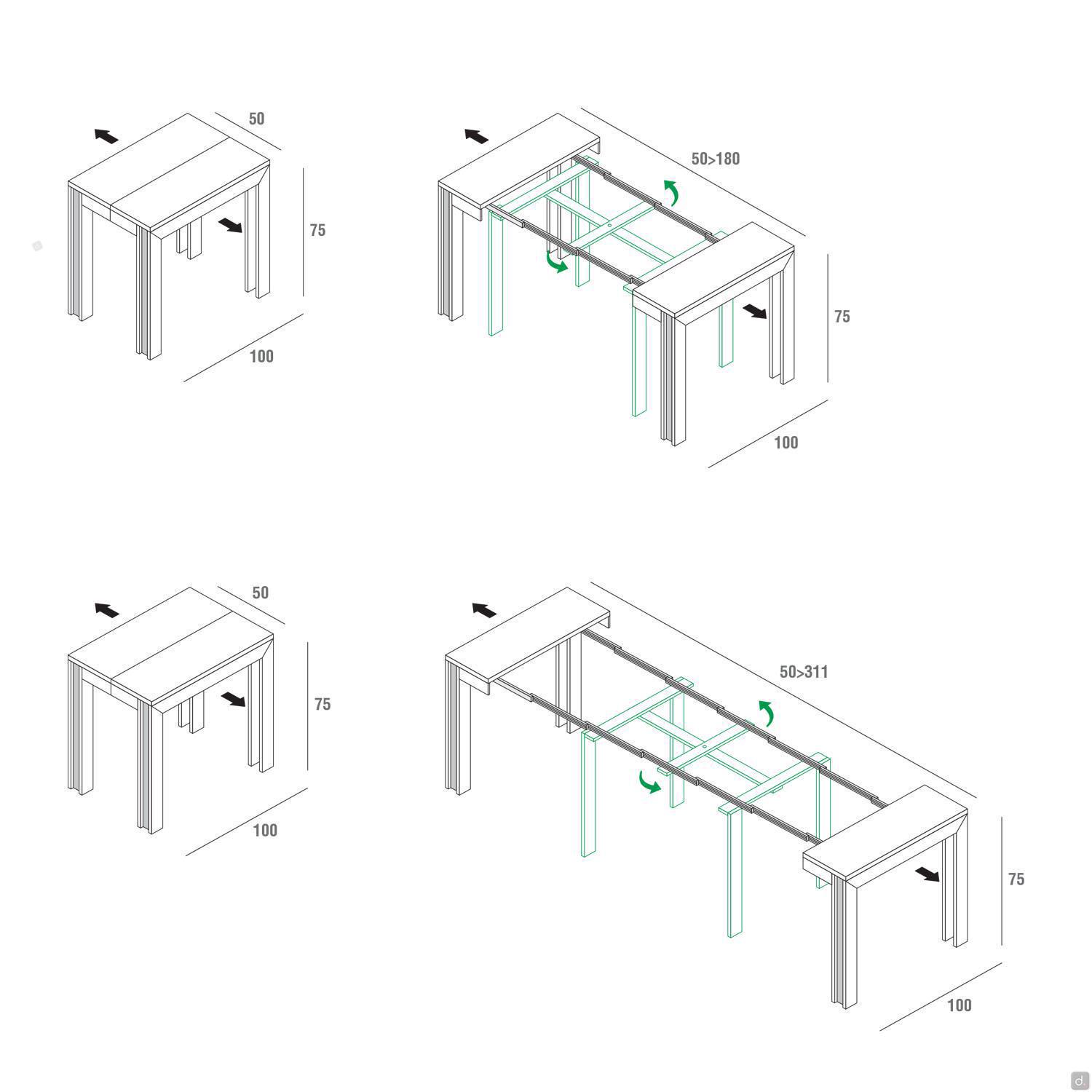 50

75

100

50>180

75

100

50

75

100

50>311

75

100