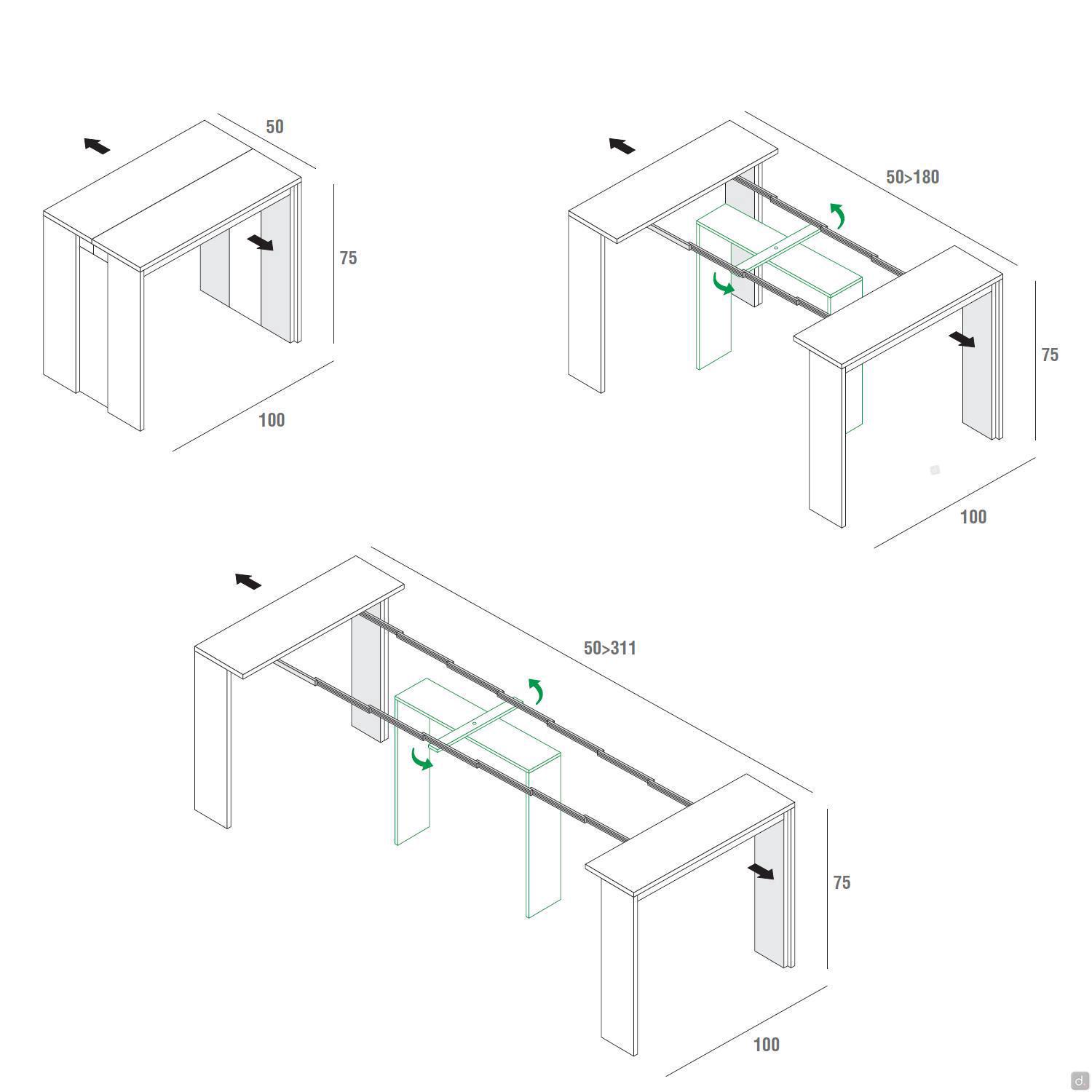 50

75

100

50>180

75

100

50>311

75

100