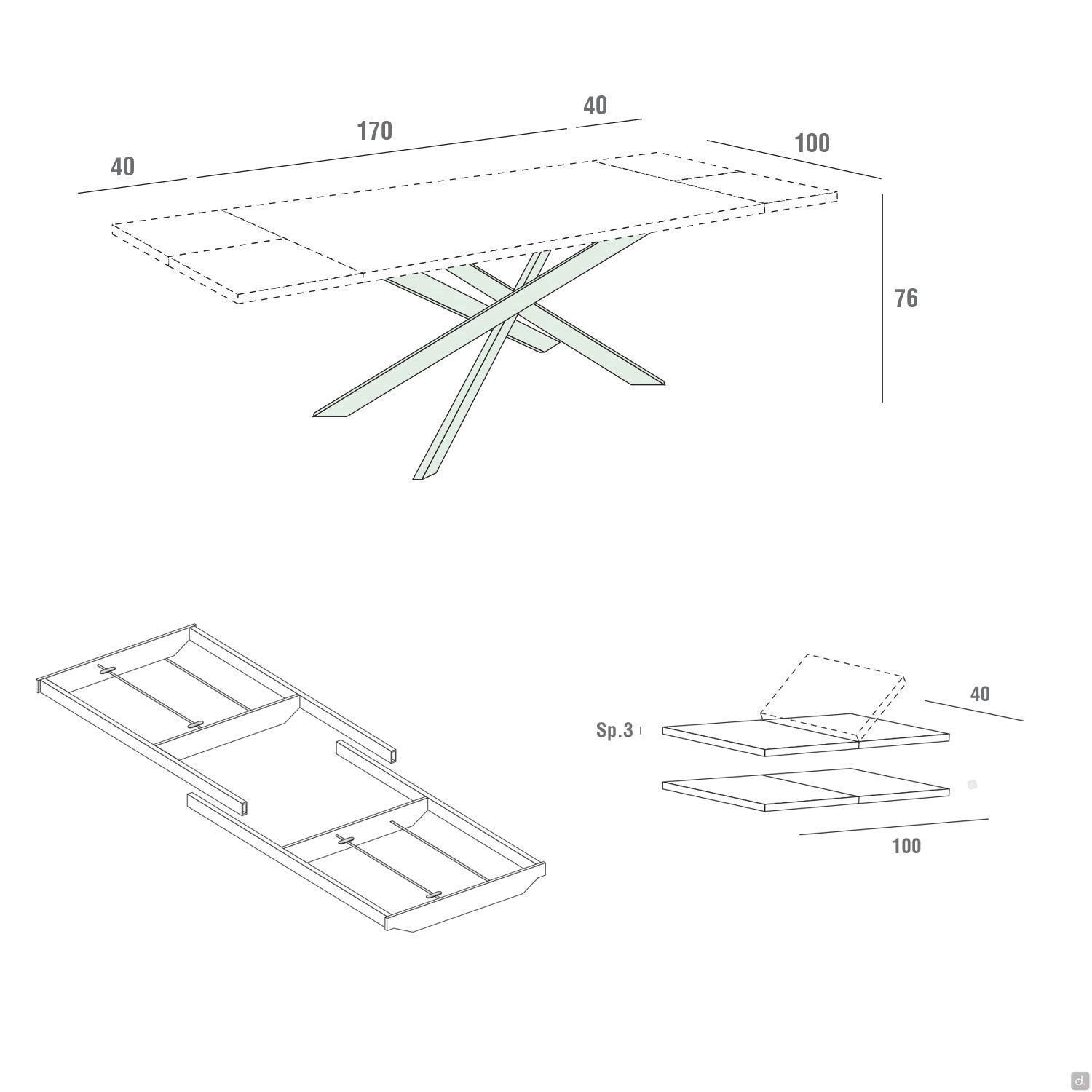 40

170

40

100

76

Sp.3

40

100