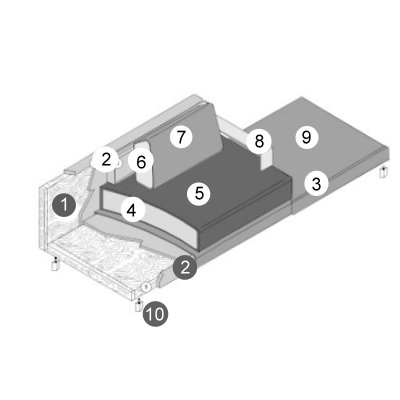 7
8
9
2
6
3
5
1
4
2
10