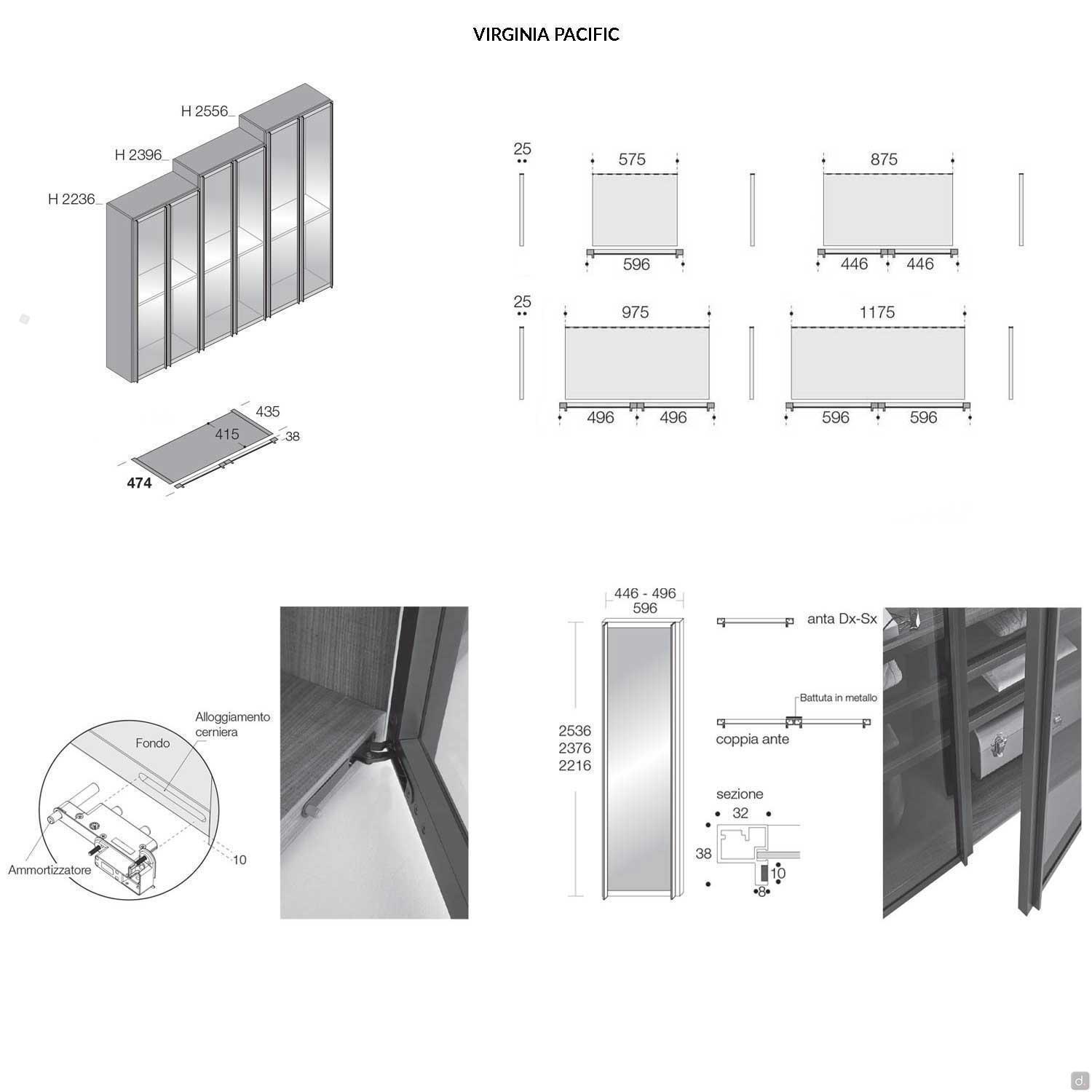 VIRGINIA PACIFIC

H 2556
H 2396
H 2236

435
415
38
474

25
575
596
875
446
446

25
975
496
496
1175
596
596

Alloggiamento cerniera
Fondo
Ammortizzatore
10

446 - 496
596
2536
2376
2216

anta Dx-Sx
Battuta in metallo
coppia ante
sezione
32
38
10
8