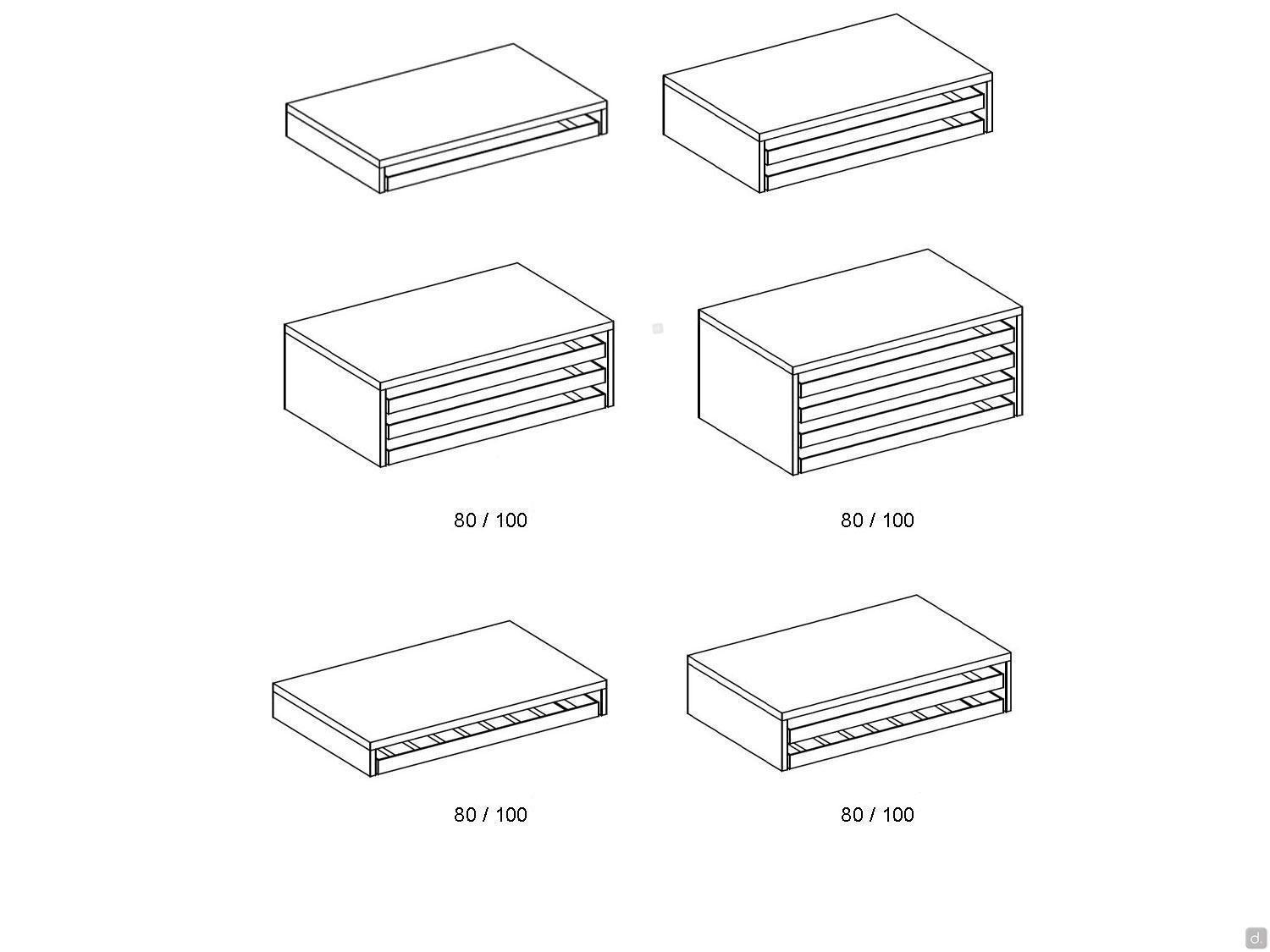 80 / 100

80 / 100

80 / 100

80 / 100