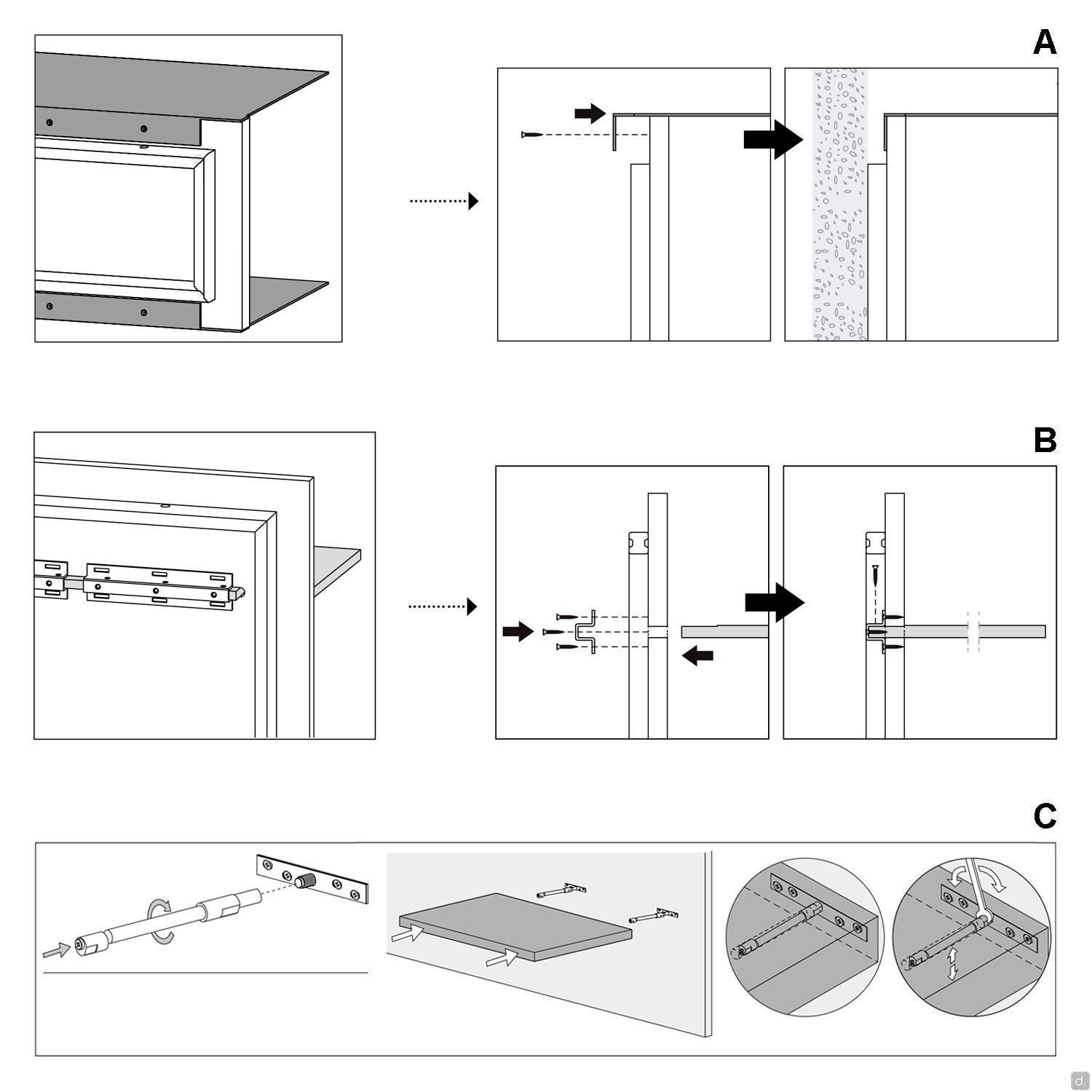 A

B

C