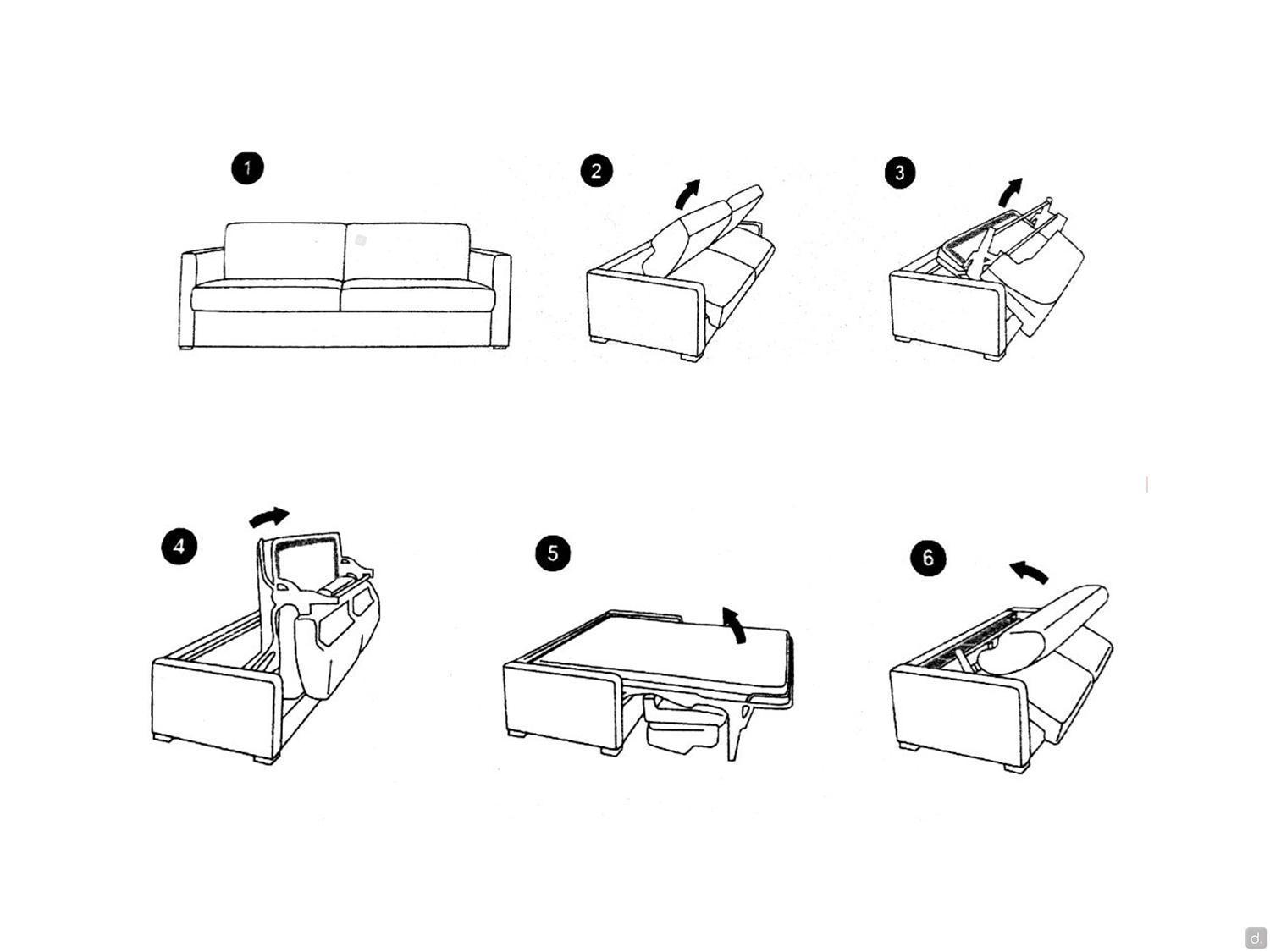 1
2
3
4
5
6
d