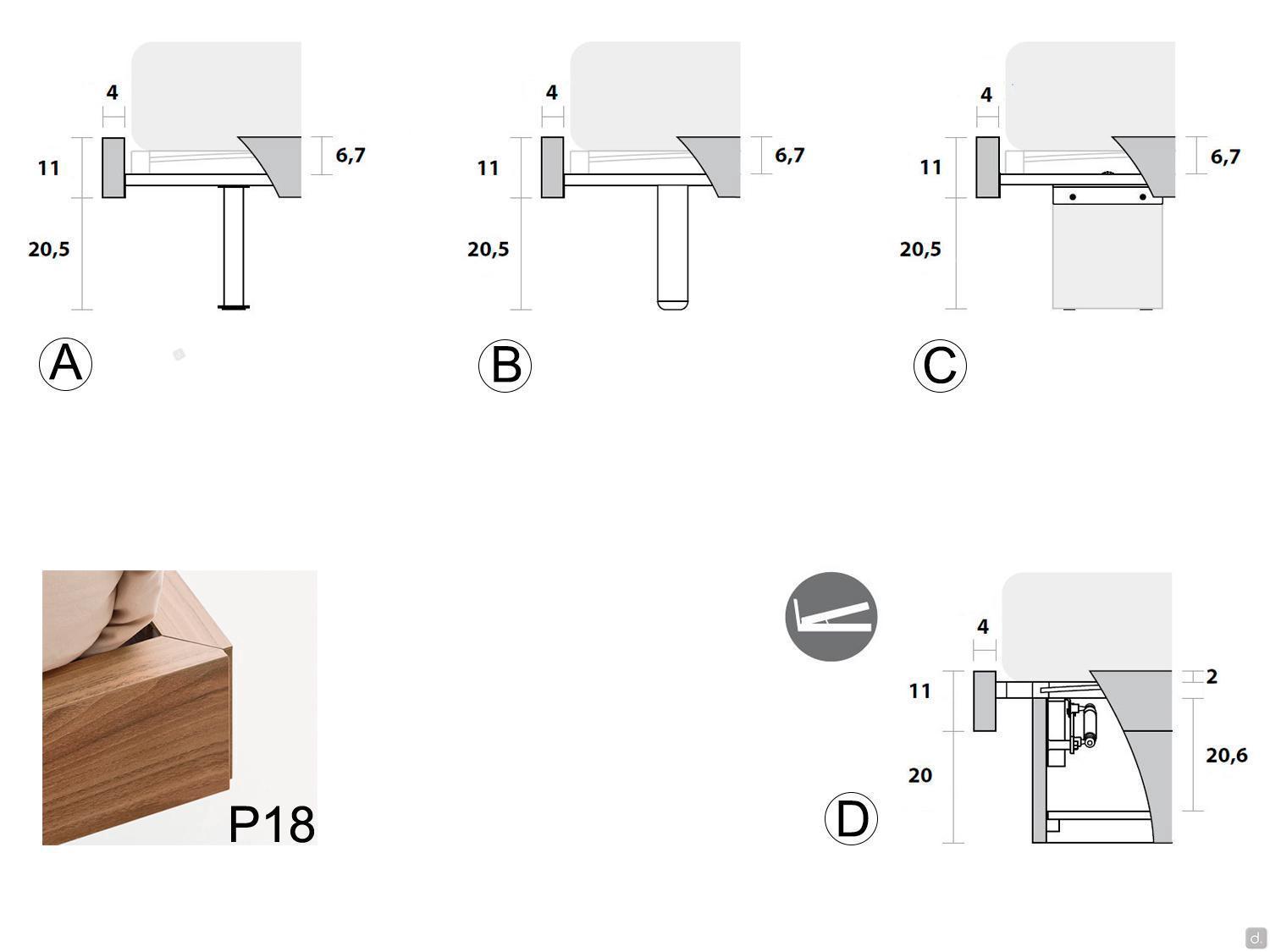 4
11
6,7
20,5
A

4
11
6,7
20,5
B

4
11
6,7
20,5
C

P18

4
11
2
20
20,6
D

d.