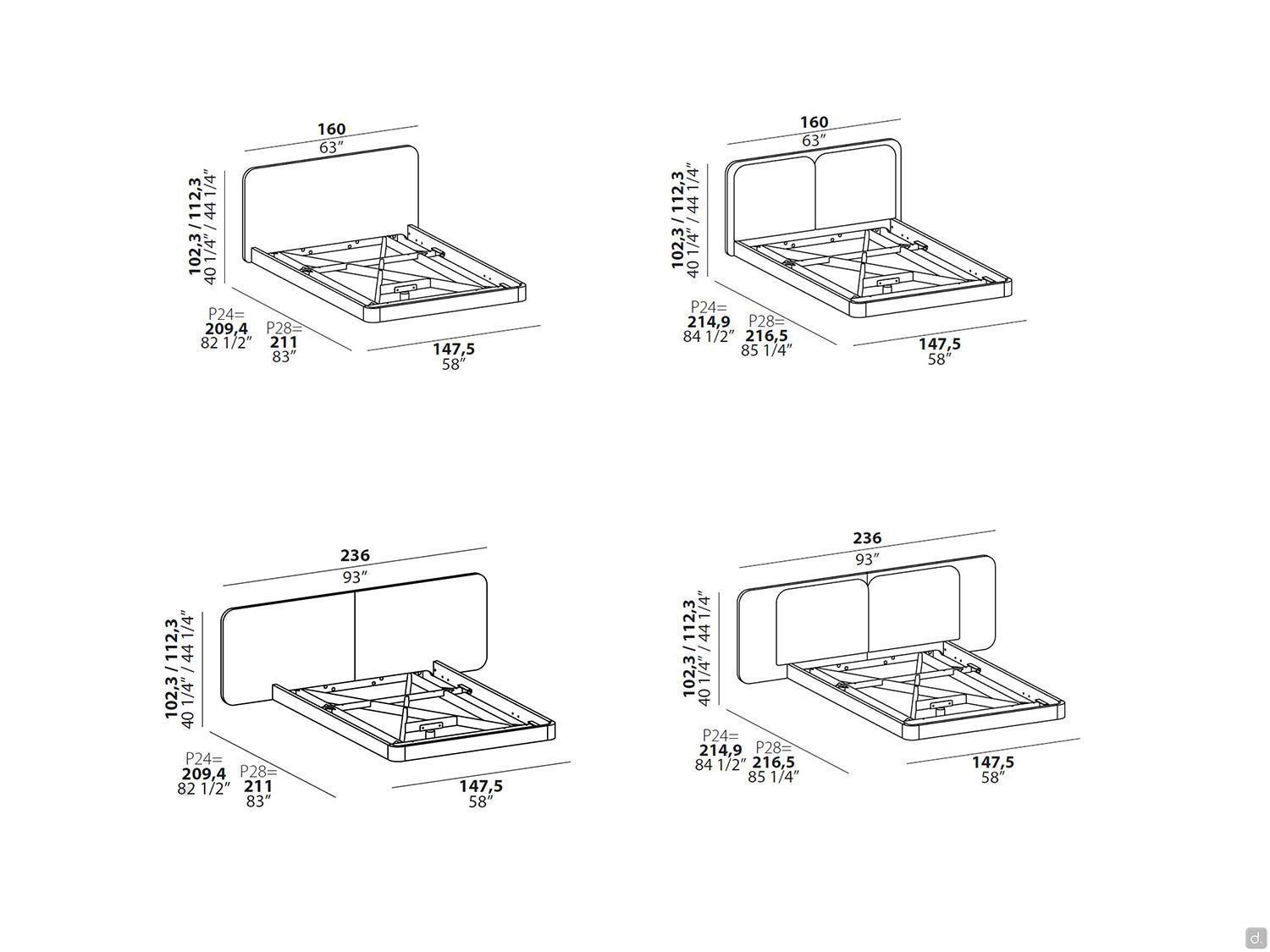 160
63″

102,3 / 112,3
40 1/4″ / 44 1/4″

P24=
209,4
82 1/2″

P28=
211
83″

147,5
58″

160
63″

102,3 / 112,3
40 1/4″ / 44 1/4″

P24=
214,9
84 1/2″

P28=
216,5
85 1/4″

147,5
58″

236
93″

102,3 / 112,3
40 1/4″ / 44 1/4″

P24=
209,4
82 1/2″

P28=
211
83″

147,5
58″

236
93″

102,3 / 112,3
40 1/4″ / 44 1/4″

P24=
214,9
84 1/2″

P28=
216,5
85 1/4″

147,5
58″

d